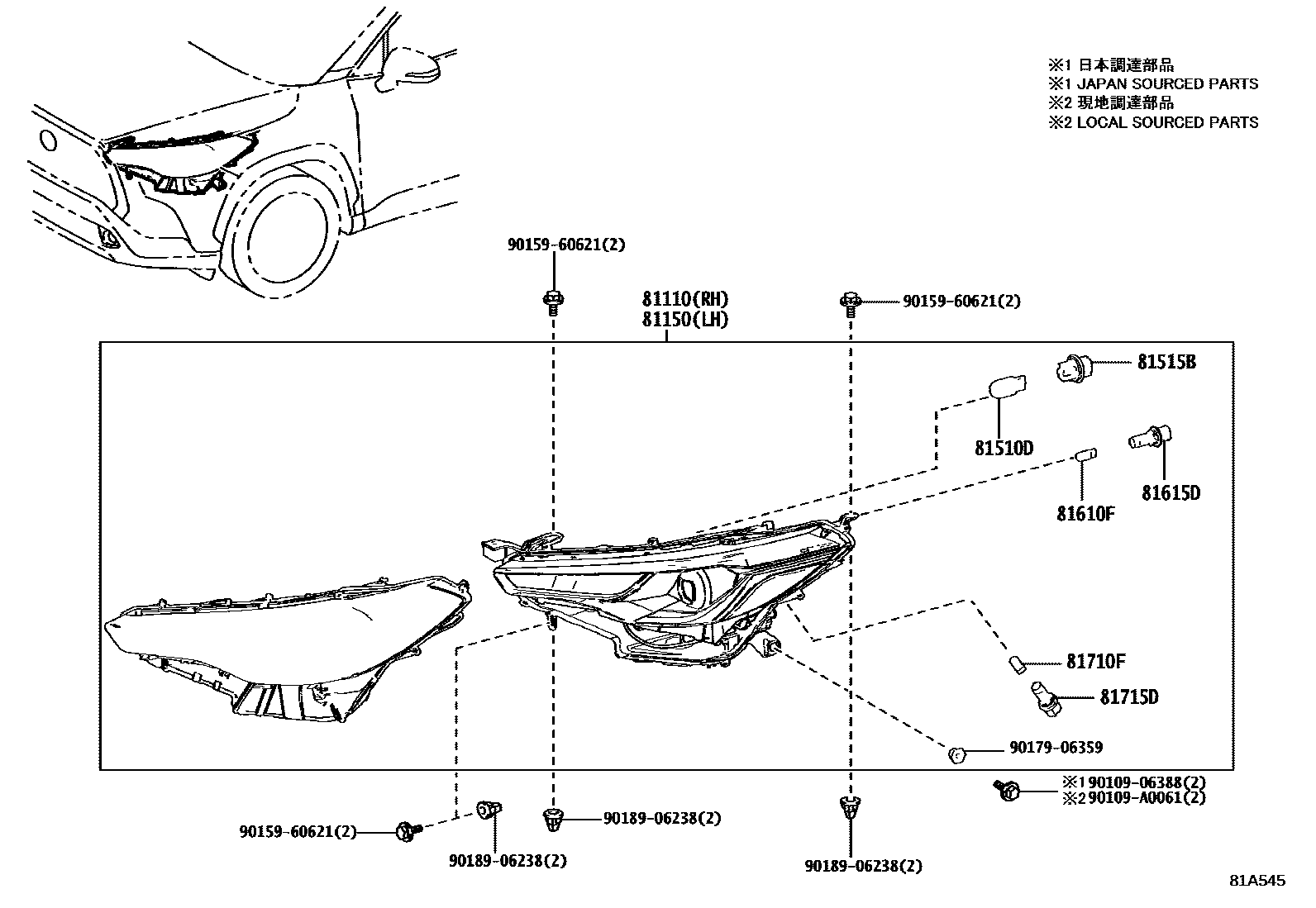 ※1 日本調達部品
※1 JAPAN SOURCED PARTS
※2 現地調達部品
※2 LOCAL SOURCED PARTS

90159-60621(2)

81110(RH)
81150(LH)

90159-60621(2)

81515B

81510D

81615D

81610F

81710F

81715D

90179-06359

※1 90109-06388(2)
※2 90109-A0061(2)

90159-60621(2)

90189-06238(2)

90189-06238(2)

90189-06238(2)

81A545