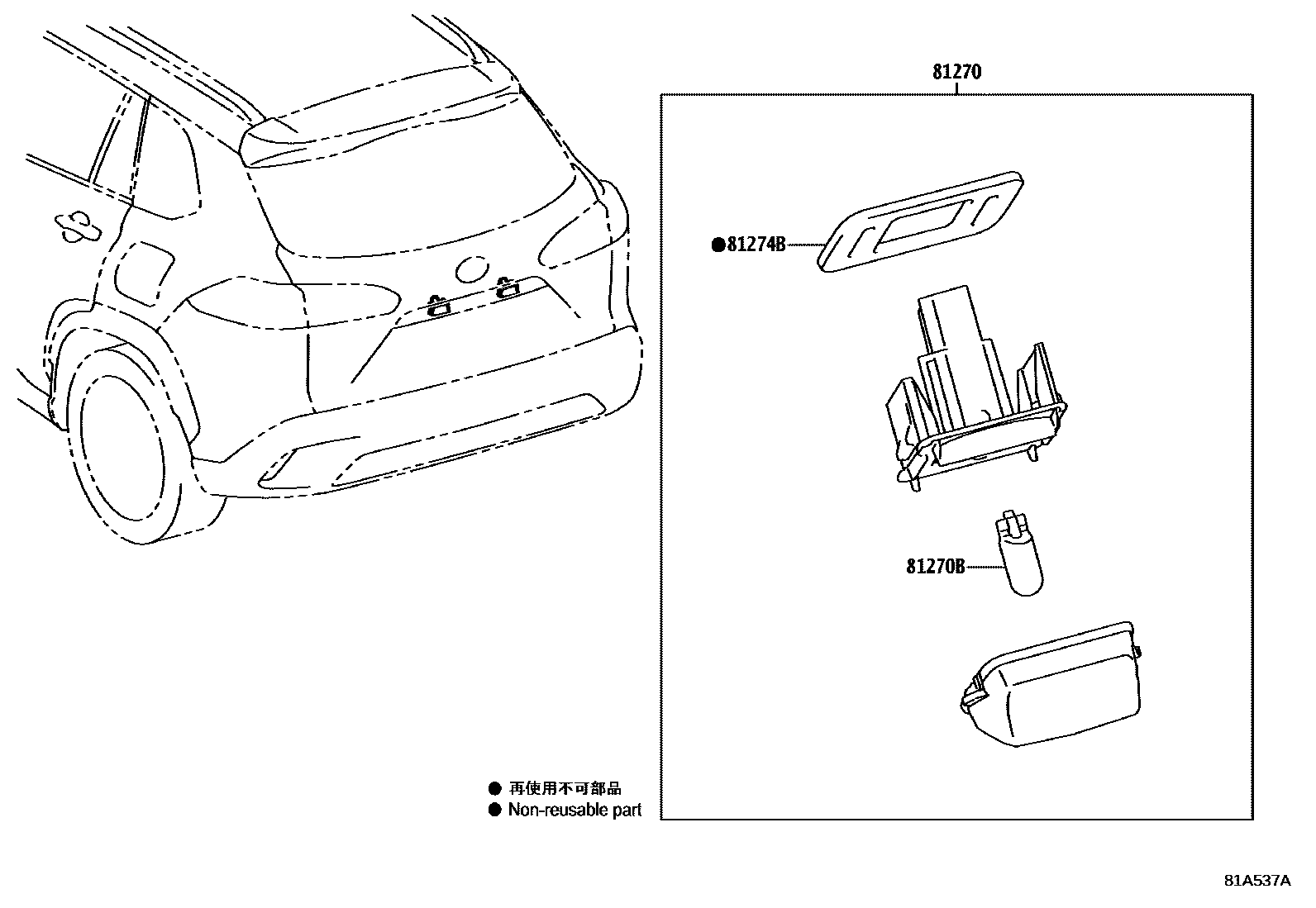 81270

●81274B

81270B

● 再使用不可部品
● Non-reusable part

81A537A