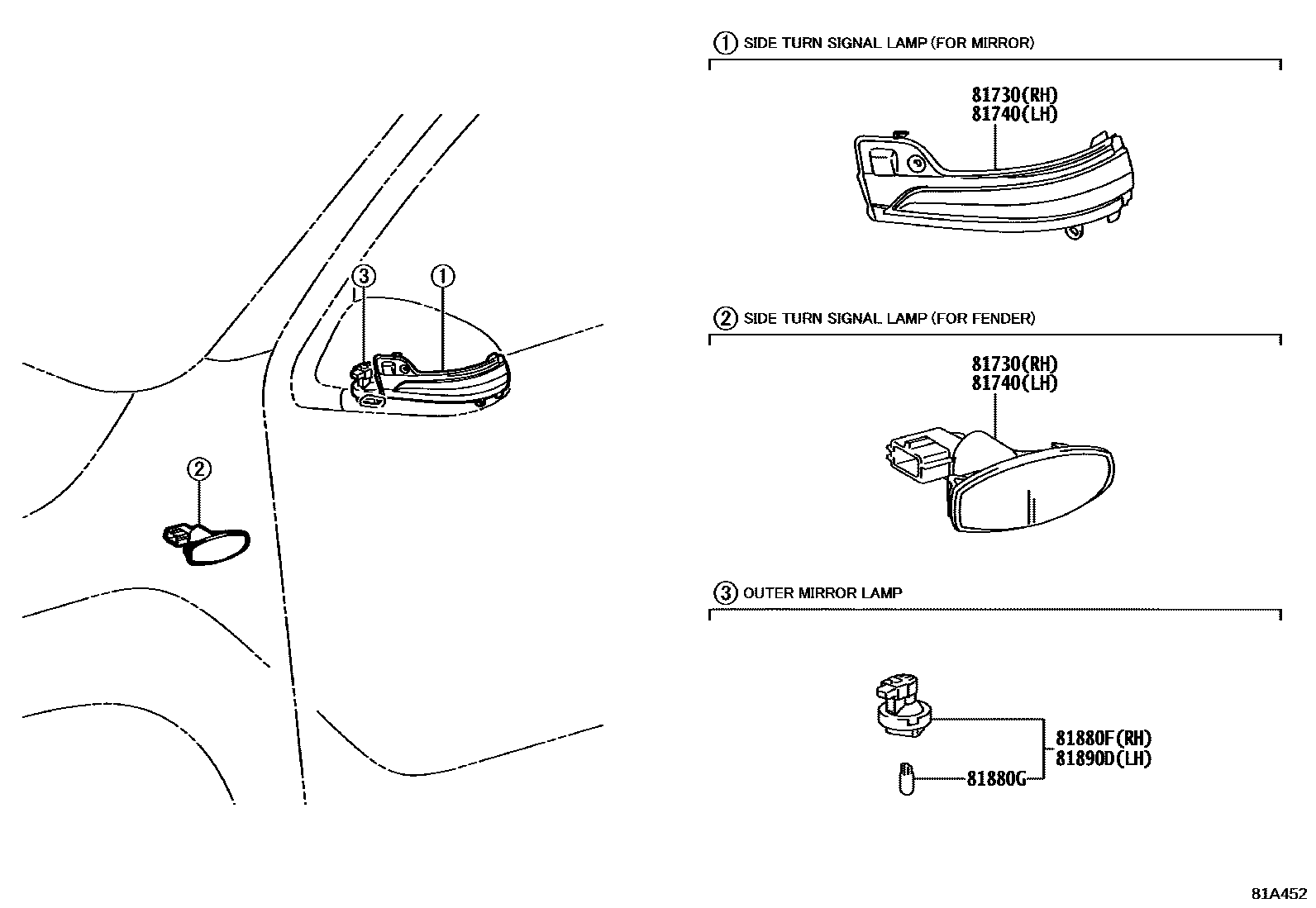 ③ ①

②

① SIDE TURN SIGNAL LAMP (FOR MIRROR)

81730(RH)
81740(LH)

② SIDE TURN SIGNAL LAMP (FOR FENDER)

81730(RH)
81740(LH)

③ OUTER MIRROR LAMP

81880F(RH)
81890D(LH)

81880G

81A452