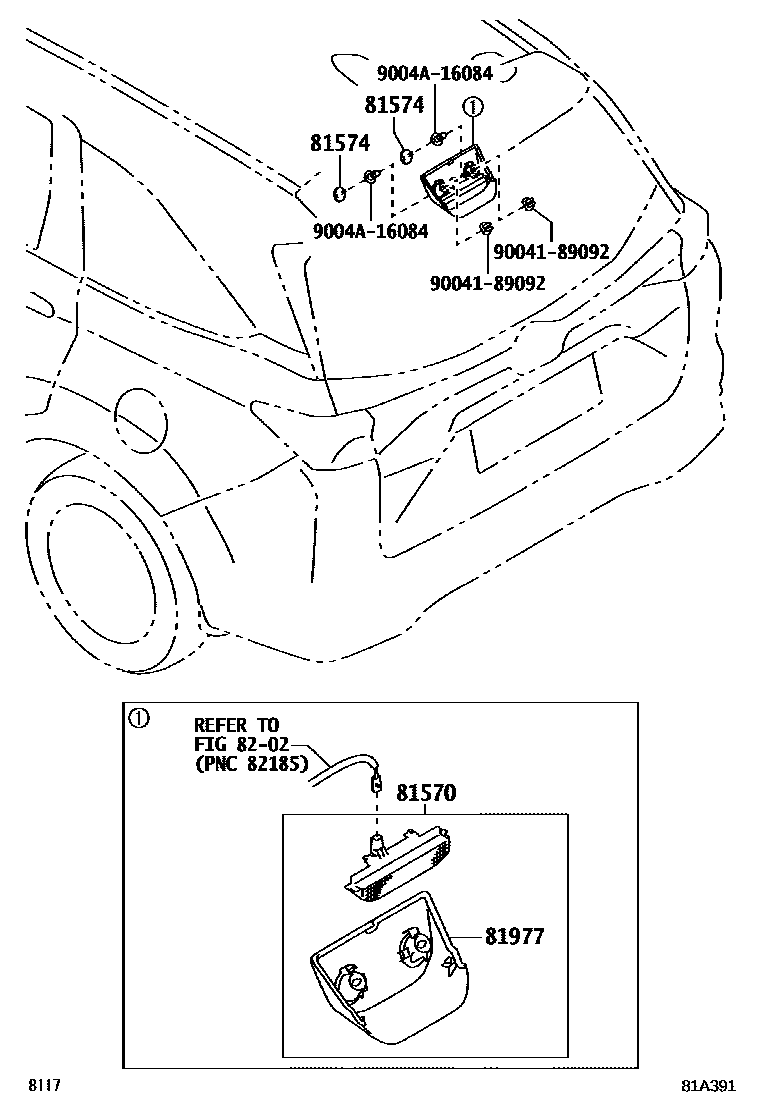 9004A-16084
81574
①
81574
9004A-16084
90041-89092
90041-89092

①
REFER TO
FIG 82-02
(PNC 82185)
81570
81977

8117
81A391