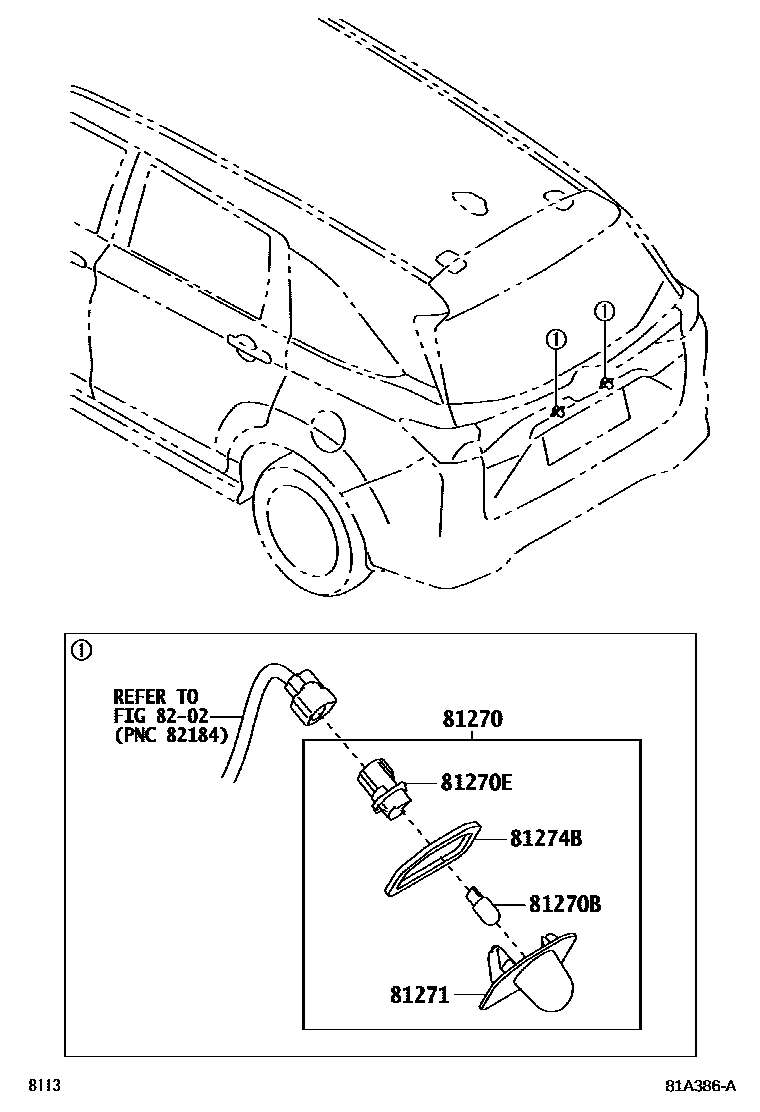 ①
①

①
REFER TO
FIG 82-02
(PNC 82184)

81270
81270E
81274B
81270B
81271

8113

81A386-A