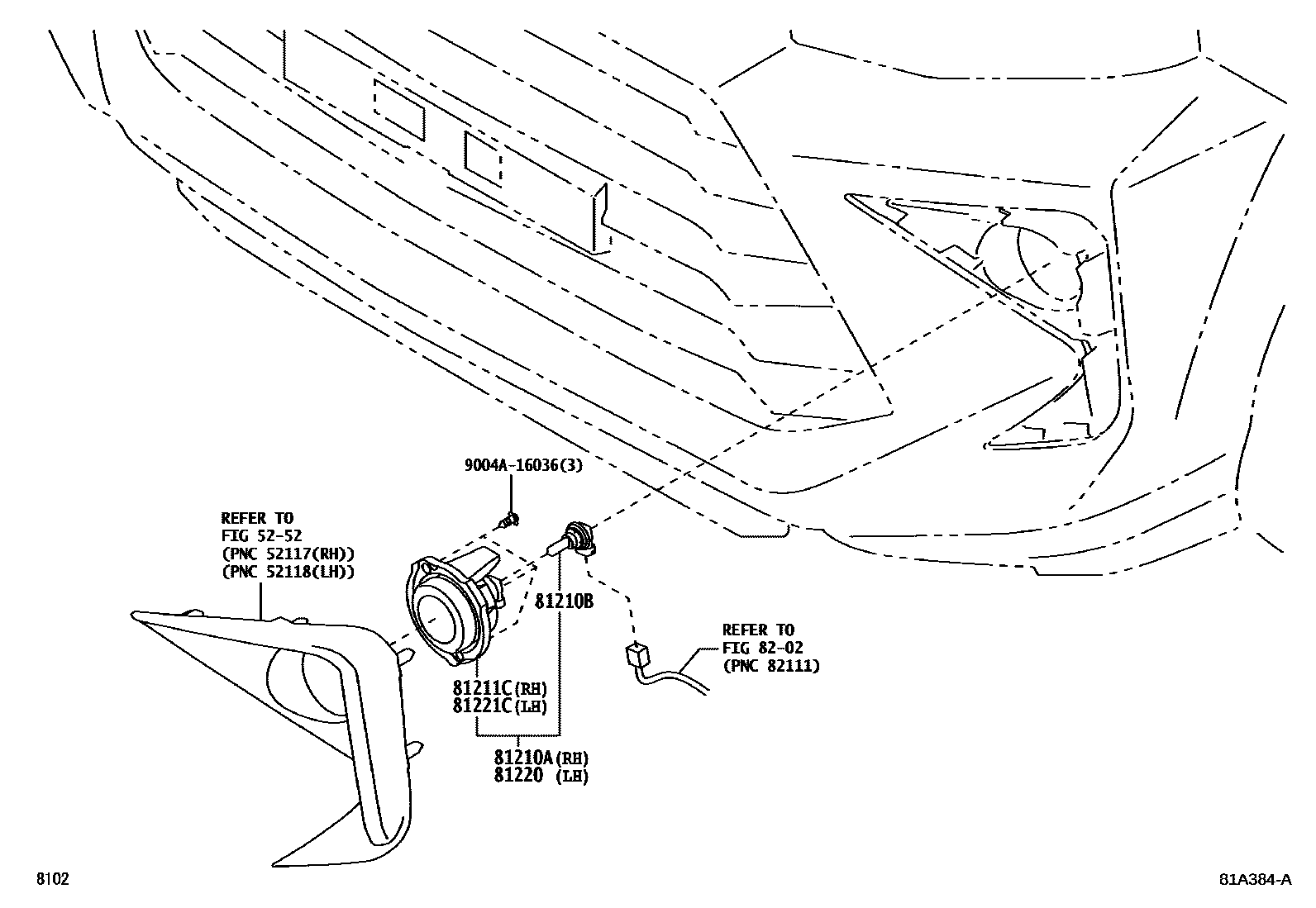 9004A-16036(3)

REFER TO
FIG 52-52
(PNC 52117(RH))
(PNC 52118(LH))

81210B

REFER TO
FIG 82-02
(PNC 82111)

81211C(RH)
81221C(LH)

81210A(RH)
81220 (LH)

8102

81A384-A