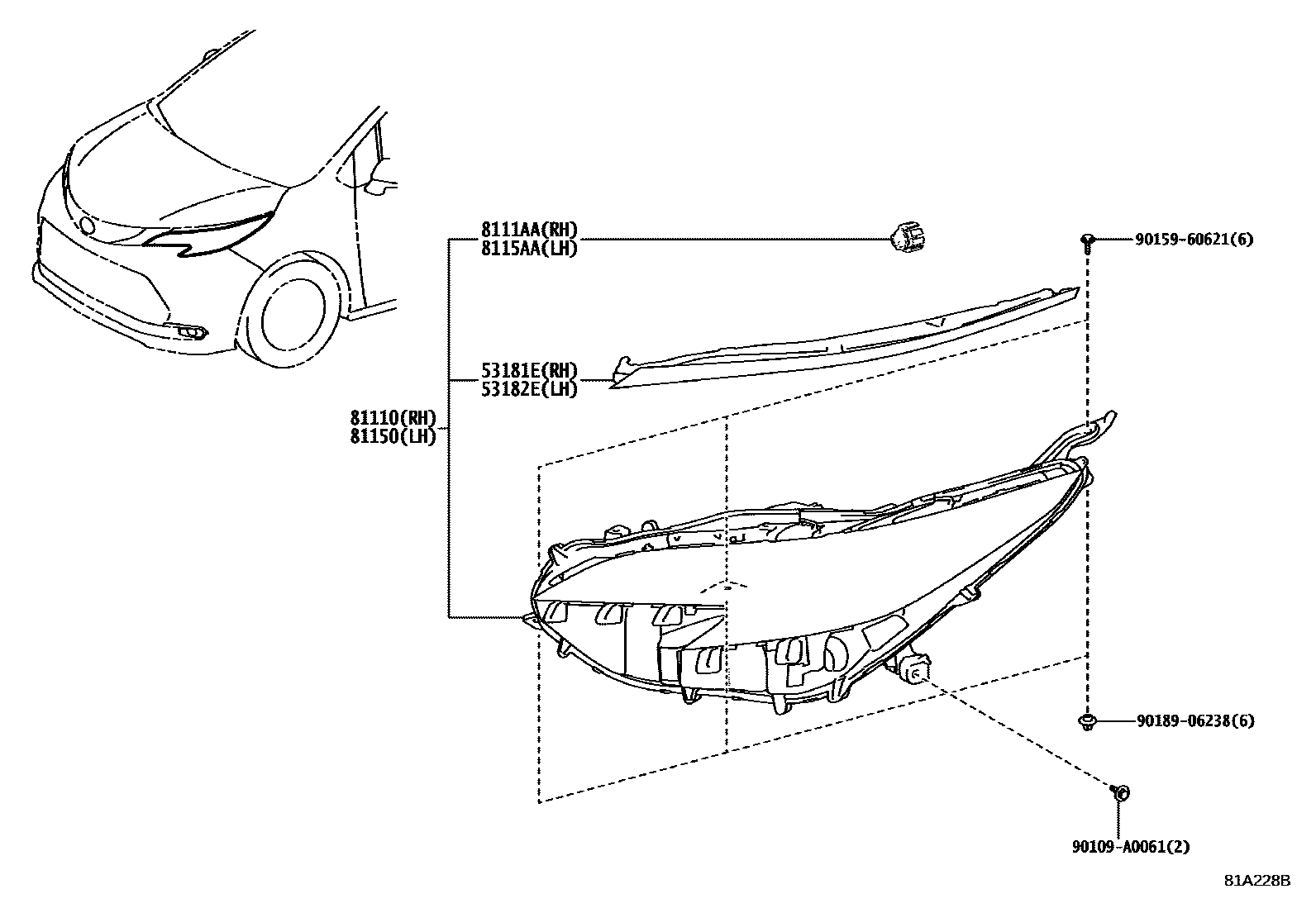 8111AA(RH)
8115AA(LH)

90159-60621(6)

53181E(RH)
53182E(LH)

81110(RH)
81150(LH)

90189-06238(6)

90109-A0061(2)

81A228B