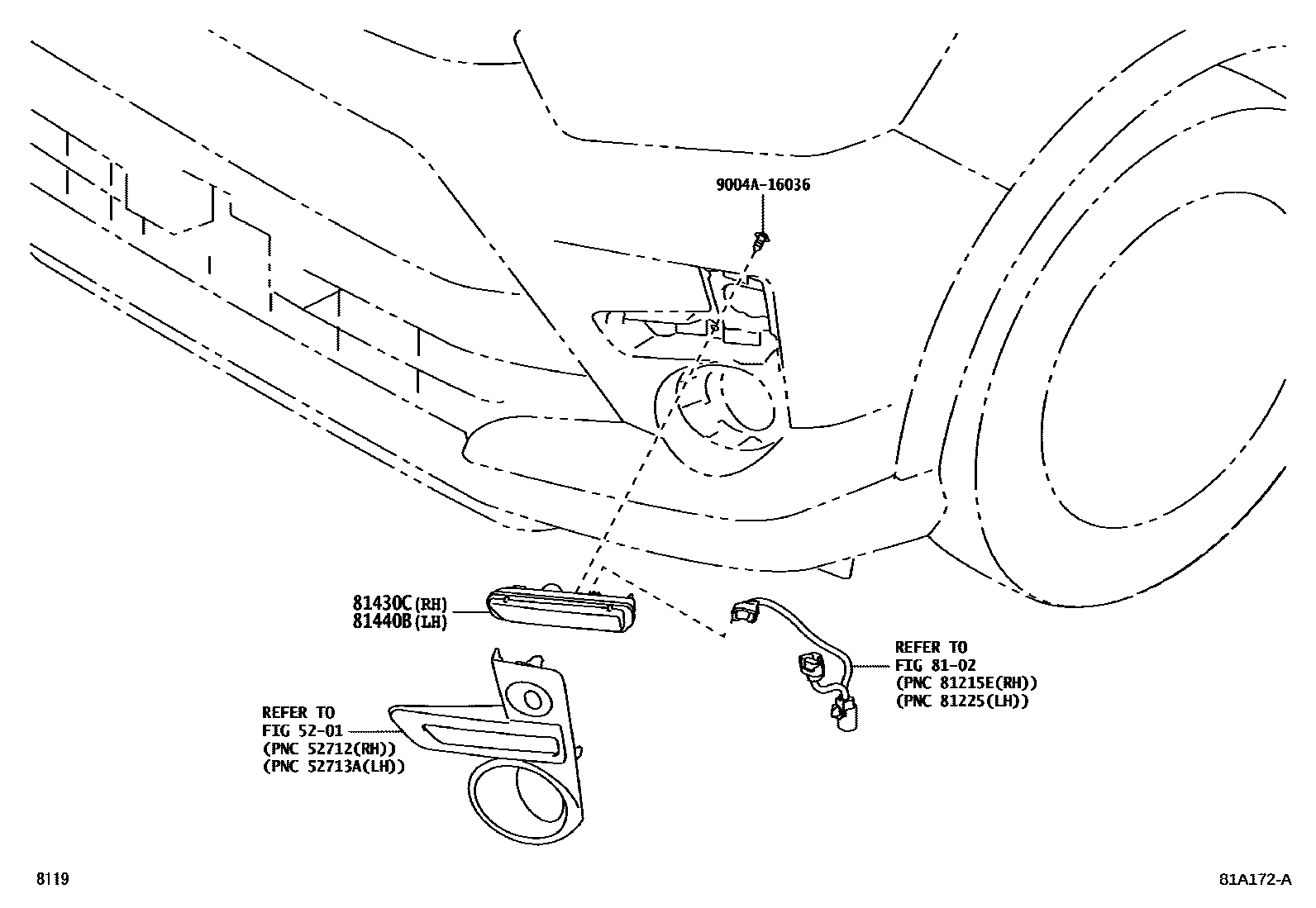 9004A-16036

81430C(RH)
81440B(LH)

REFER TO
FIG 81-02
(PNC 81215E(RH))
(PNC 81225(LH))

REFER TO
FIG 52-01
(PNC 52712(RH))
(PNC 52713A(LH))

8119

81A172-A