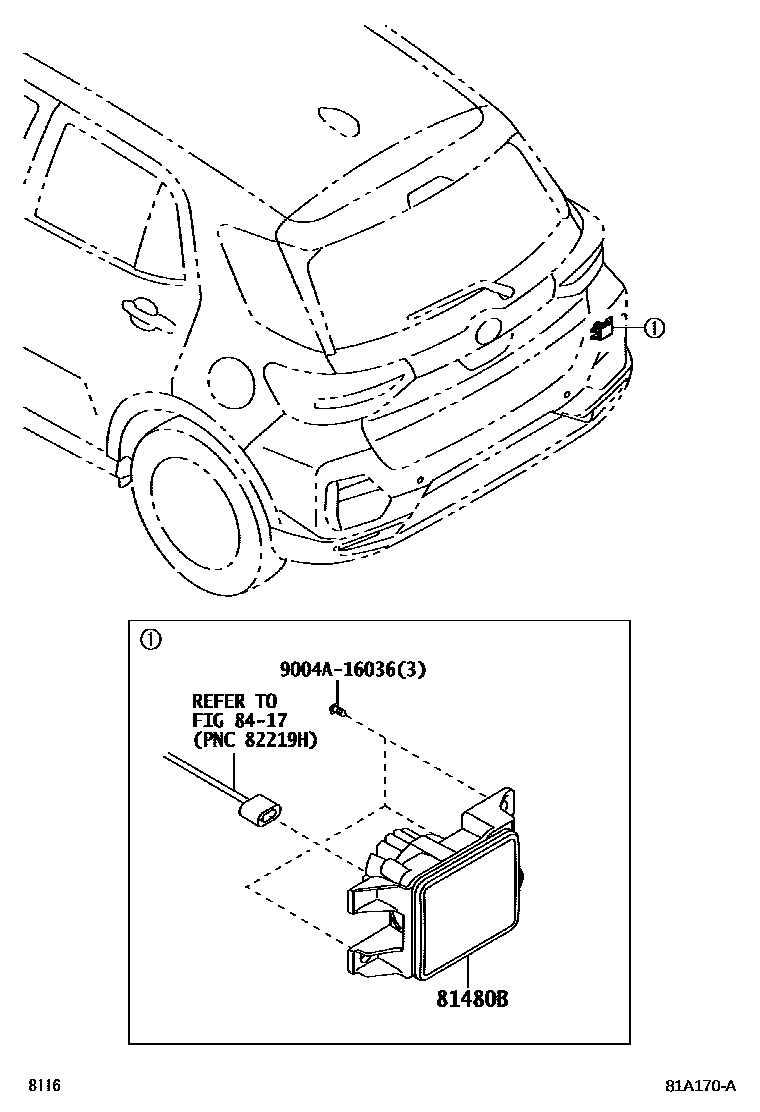 ①

①

9004A-16036(3)

REFER TO
FIG 84-17
(PNC 82219H)

81480B

8116

81A170-A