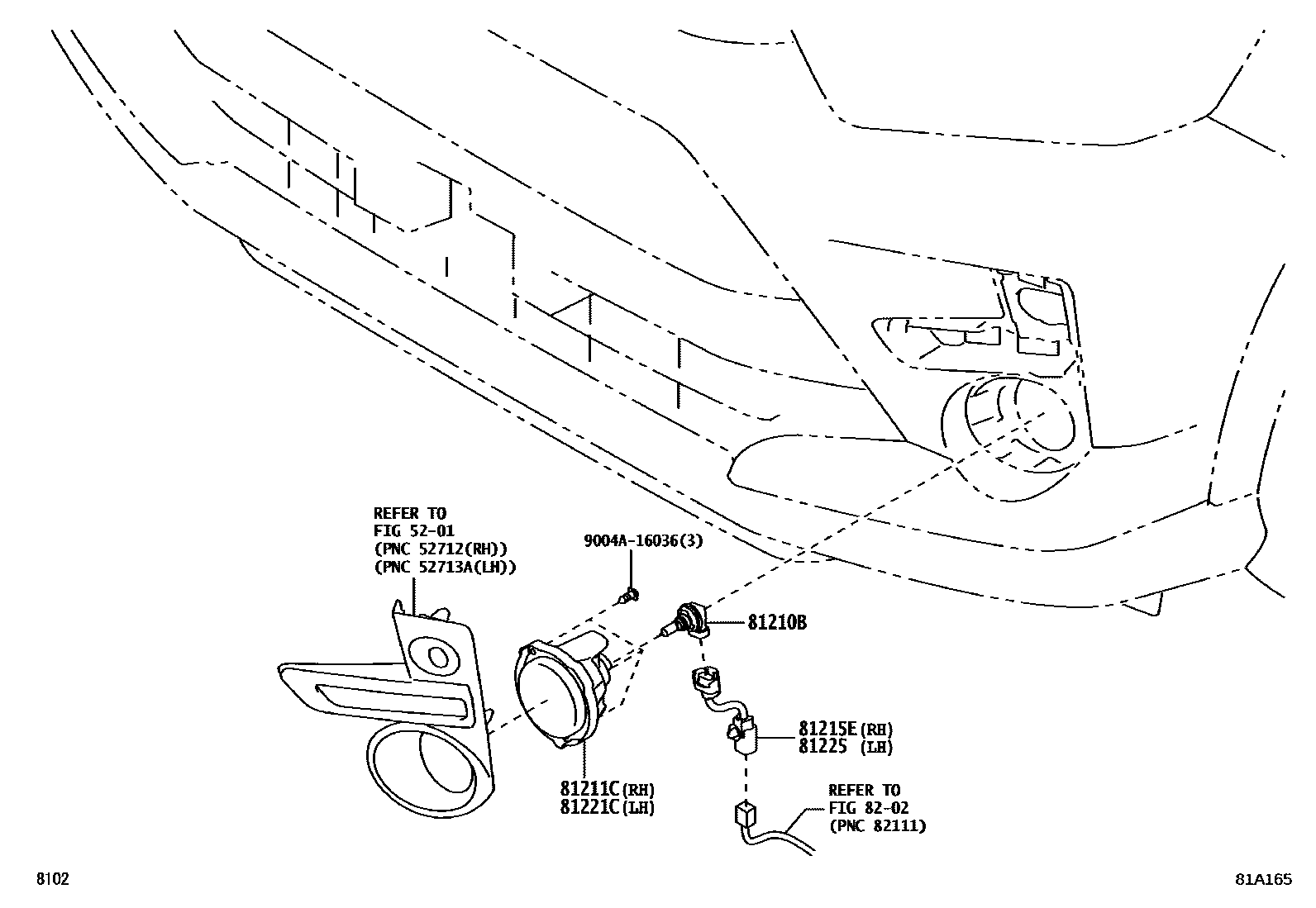 REFER TO
FIG 52-01
(PNC 52712(RH))
(PNC 52713A(LH))

9004A-16036(3)

81210B

81215E(RH)
81225 (LH)

81211C(RH)
81221C(LH)

REFER TO
FIG 82-02
(PNC 82111)

8102

81A165