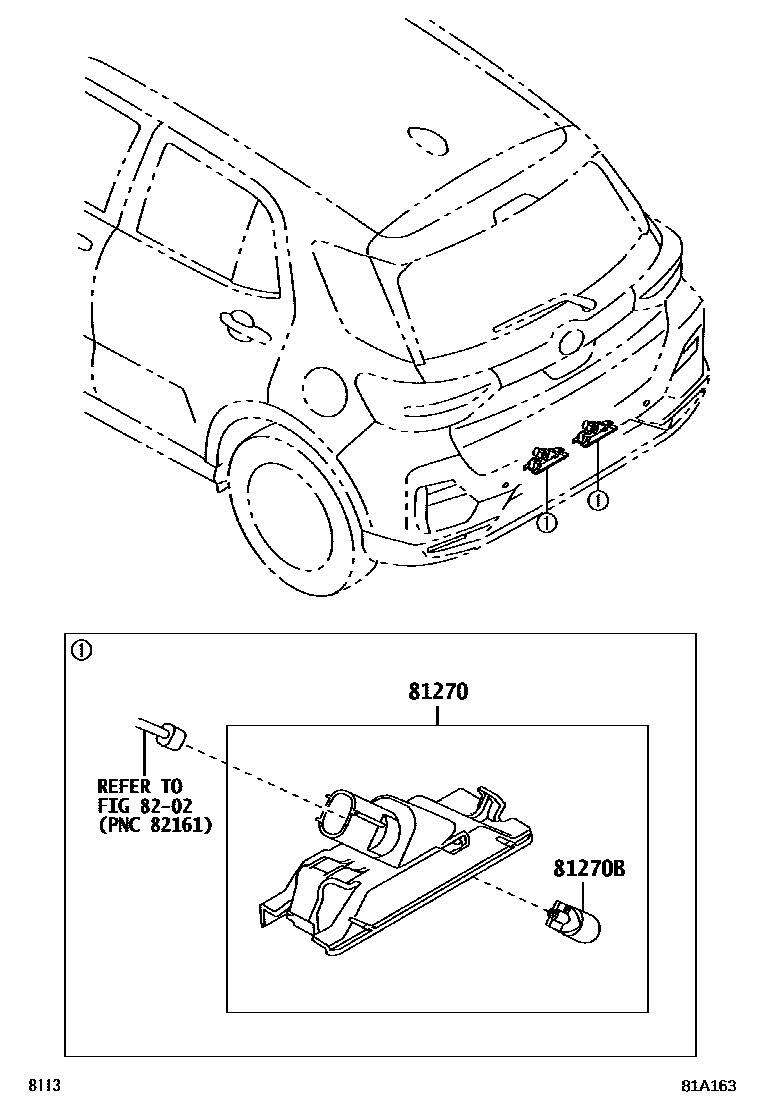 ①

①

①

81270

REFER TO
FIG 82-02
(PNC 82161)

81270B

8113

81A163