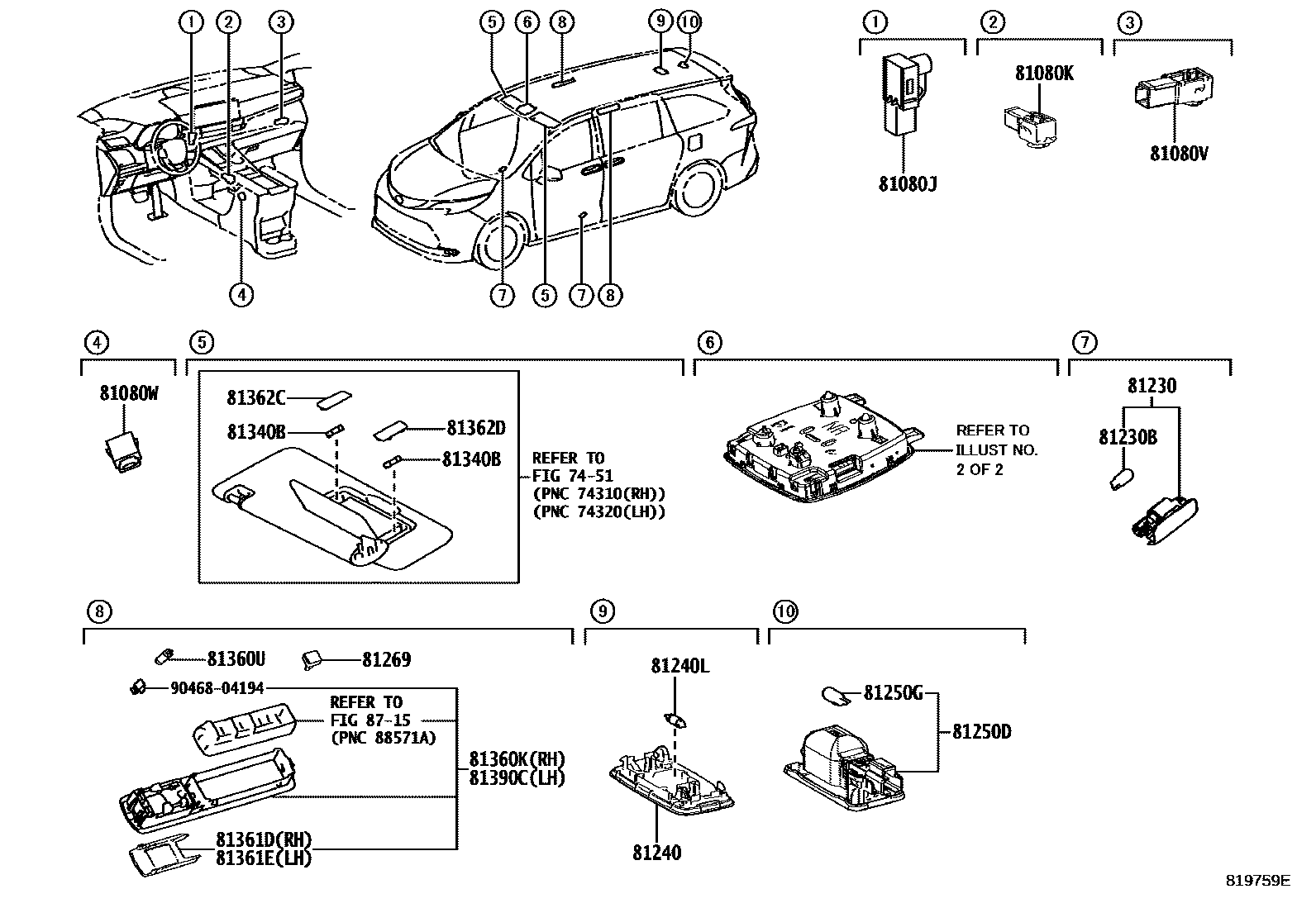 1 2 3

4

5 6 8 9 10

7 5 7 8

1
81080J

2
81080K

3
81080V

4
81080W

5
81362C
81340B
81362D
81340B
REFER TO
FIG 74-51
(PNC 74310(RH))
(PNC 74320(LH))

6
REFER TO
ILLUST NO.
2 OF 2

7
81230
81230B

8
81360U
81269
90468-04194
REFER TO
FIG 87-15
(PNC 88571A)
81360K(RH)
81390C(LH)
81361D(RH)
81361E(LH)

9
81240L
81240

10
81250G
81250D

819759E