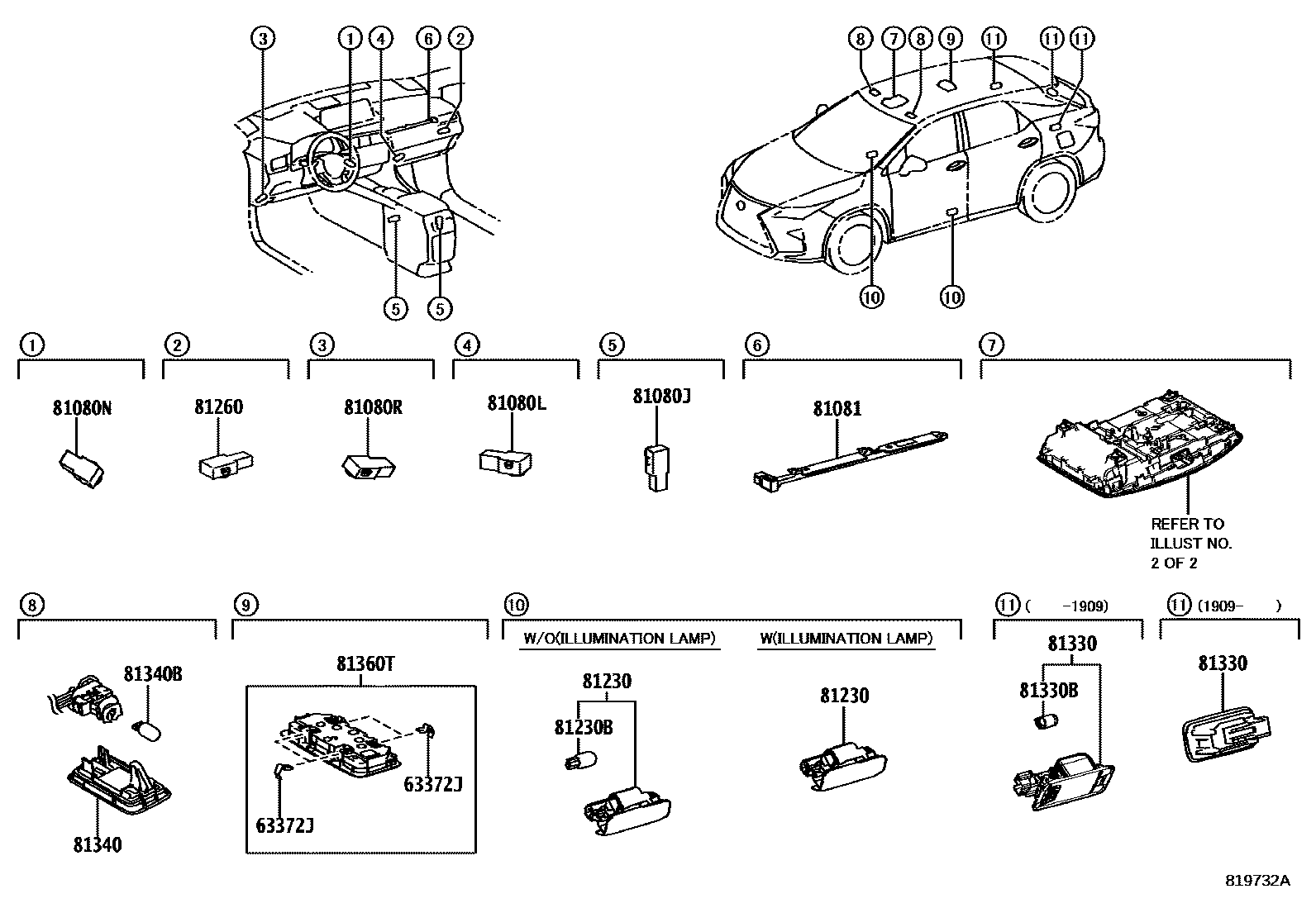 3 1 4 6 2

5 5

8 7 8 9 11 11 11

10 10

1
81080N

2
81260

3
81080R

4
81080L

5
81080J

6
81081

7
REFER TO ILLUST NO. 2 OF 2

8
81340B
81340

9
81360T
63372J
63372J

10
W/O(ILLUMINATION LAMP)
81230
81230B
W(ILLUMINATION LAMP)
81230

11 ( -1909)
81330
81330B

11 (1909- )
81330

819732A