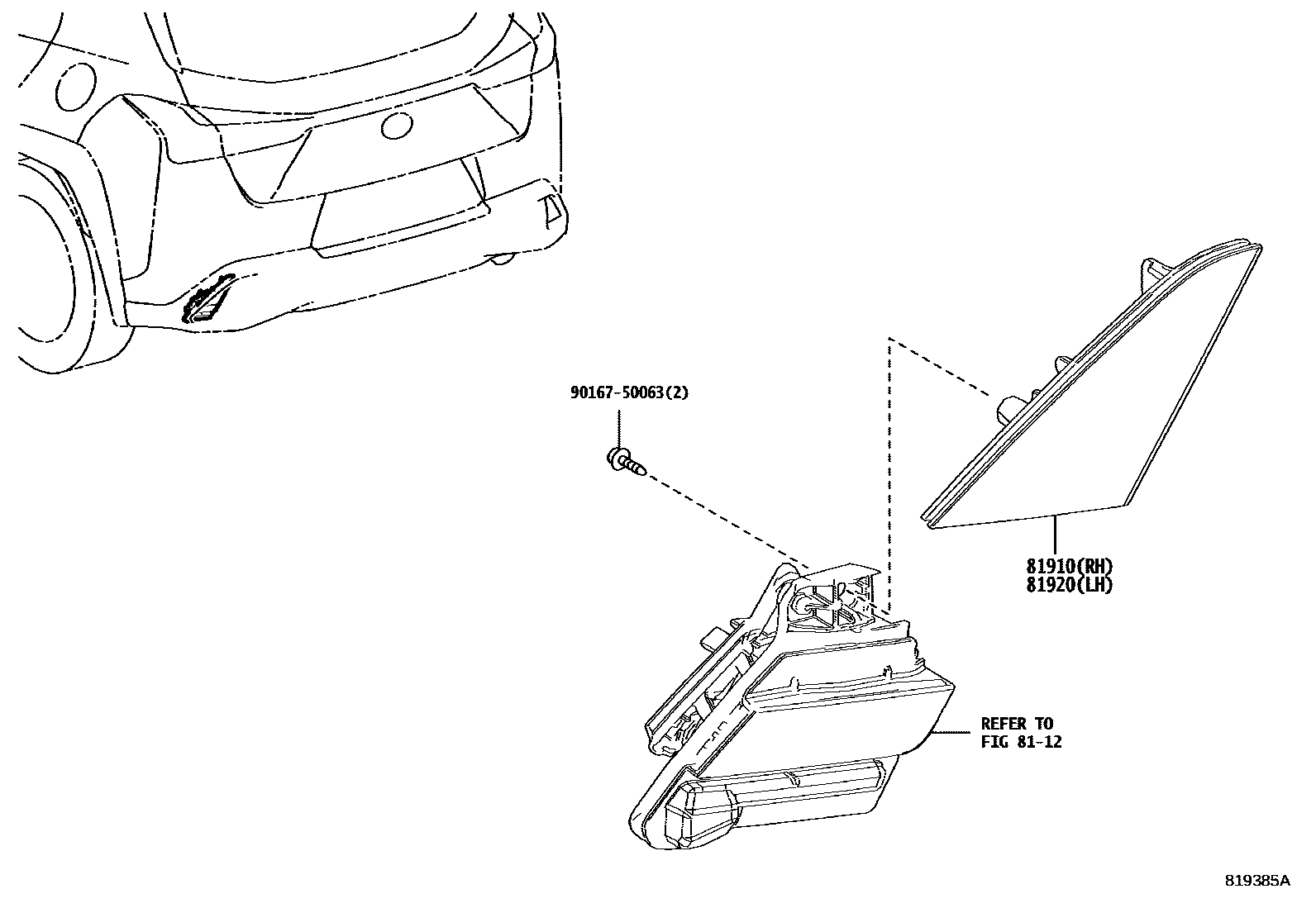 90167-50063(2)

81910(RH)
81920(LH)

REFER TO
FIG 81-12

819385A