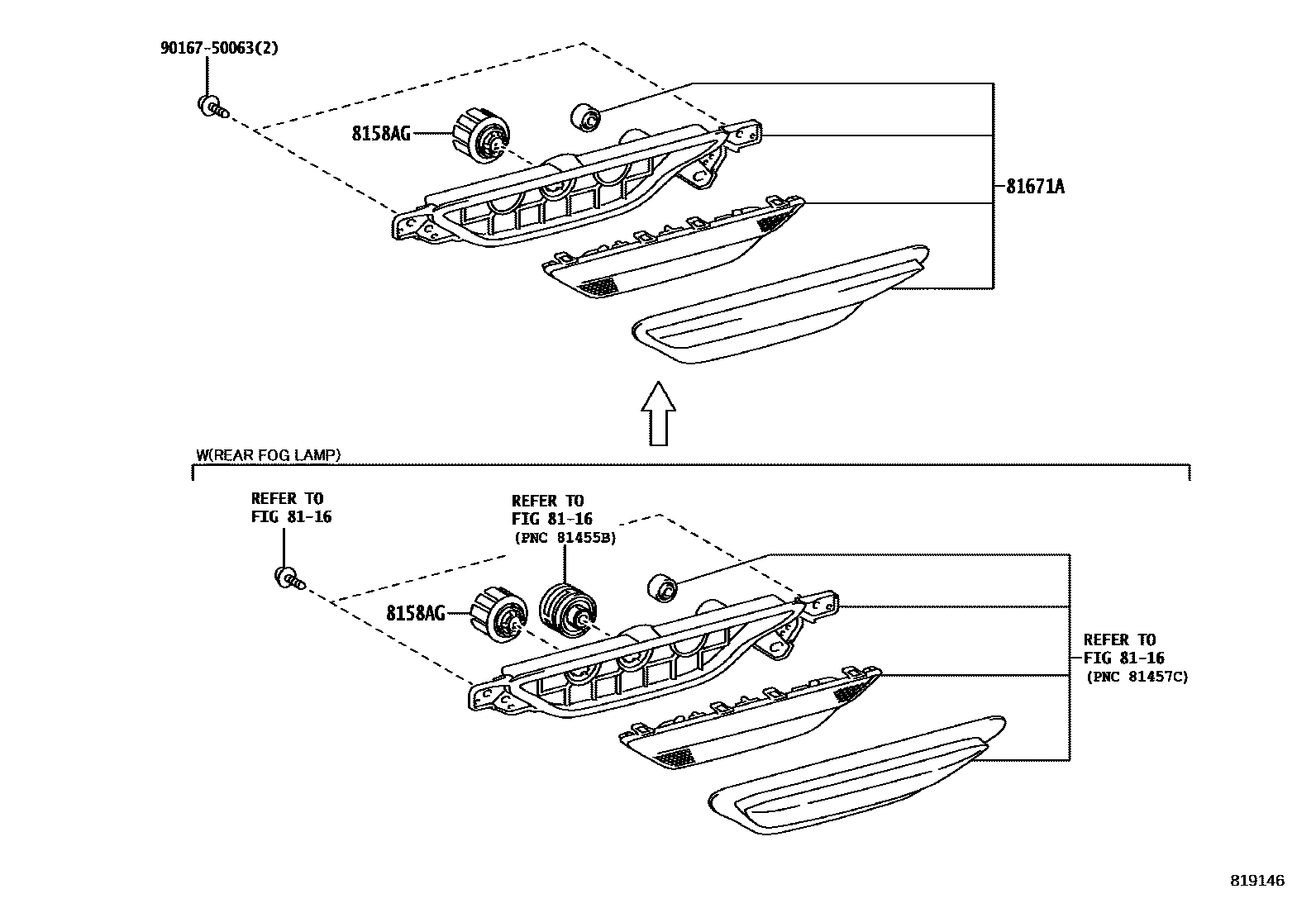 90167-50063(2)

8158AG

81671A

W(REAR FOG LAMP)

REFER TO
FIG 81-16

REFER TO
FIG 81-16
(PNC 81455B)

8158AG

REFER TO
FIG 81-16
(PNC 81457C)

819146