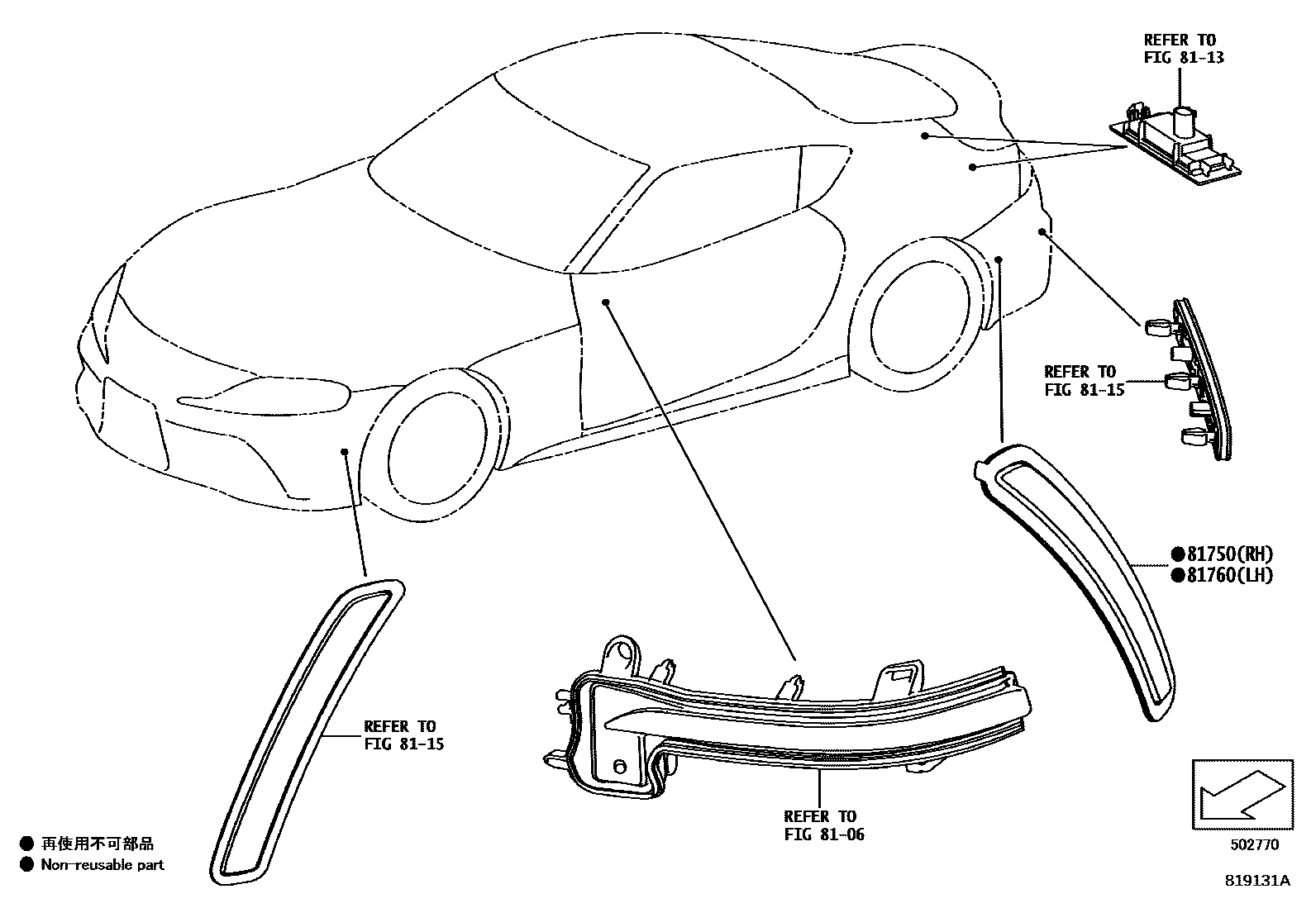 REFER TO
FIG 81-13

REFER TO
FIG 81-15

●81750(RH)
●81760(LH)

REFER TO
FIG 81-15

REFER TO
FIG 81-06

● 再使用不可部品
● Non-reusable part

502770

819131A