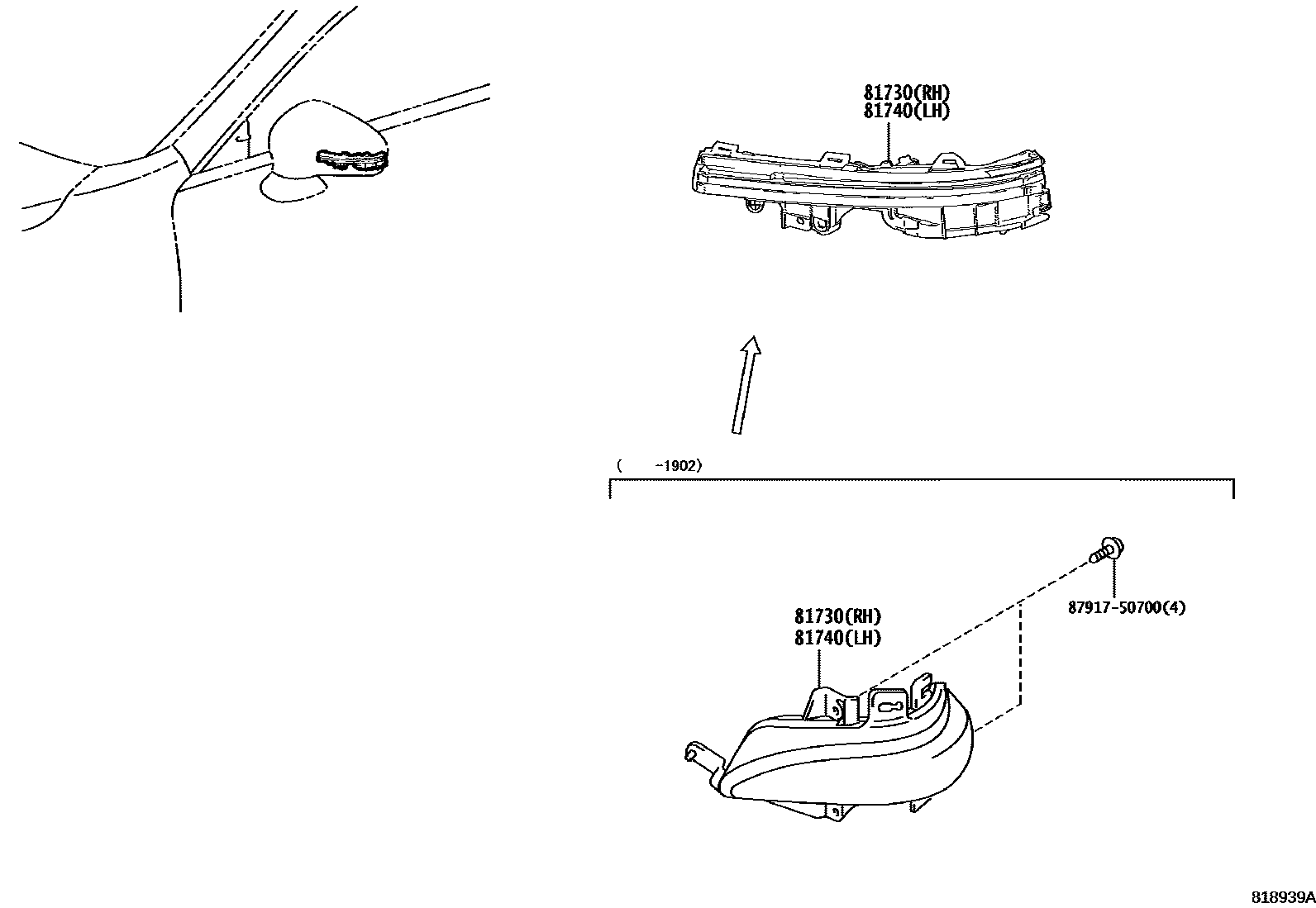 81730(RH)
81740(LH)

(　　-1902)

87917-50700(4)

81730(RH)
81740(LH)

818939A