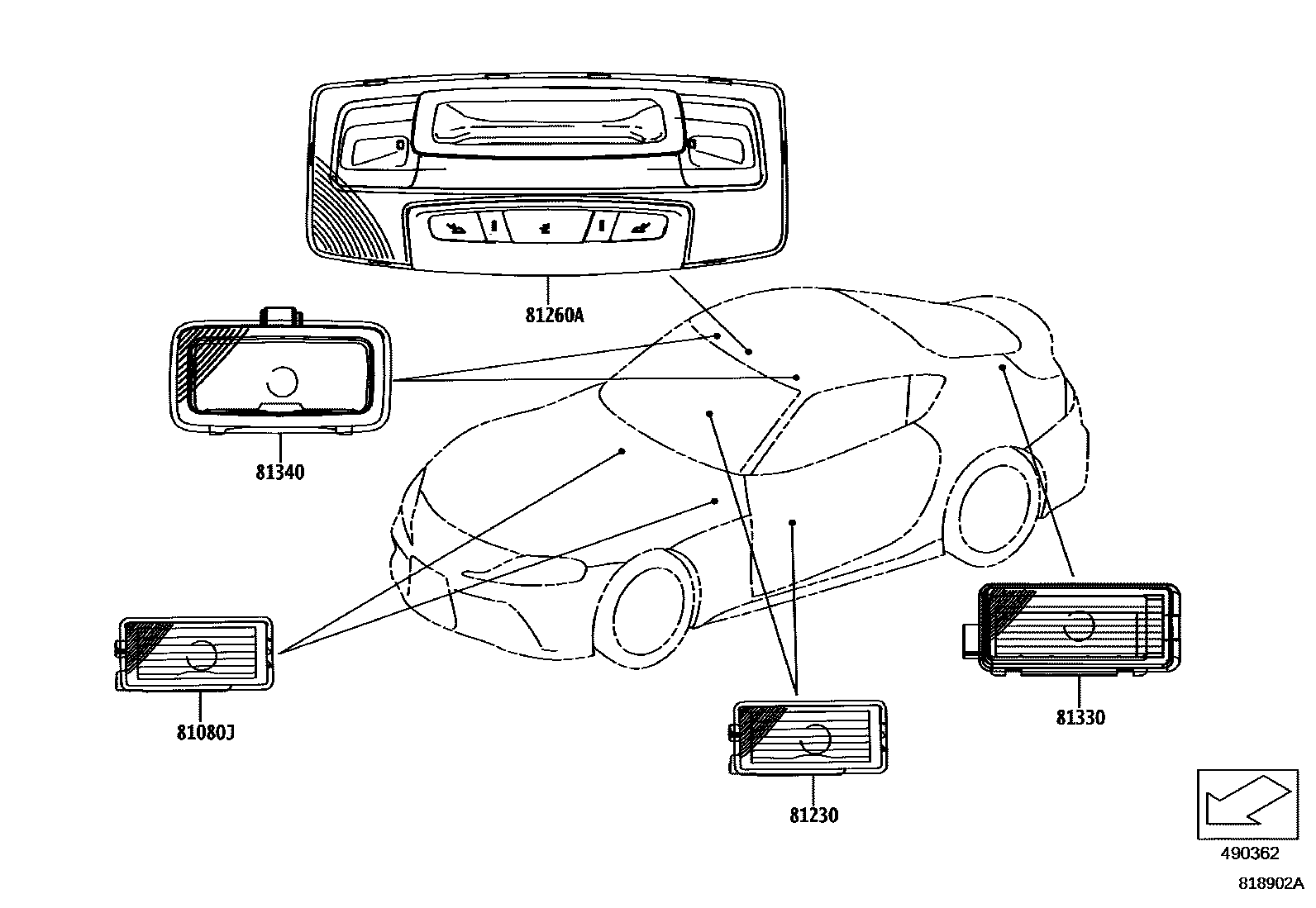 81260A

81340

81080J

81230

81330

490362

818902A