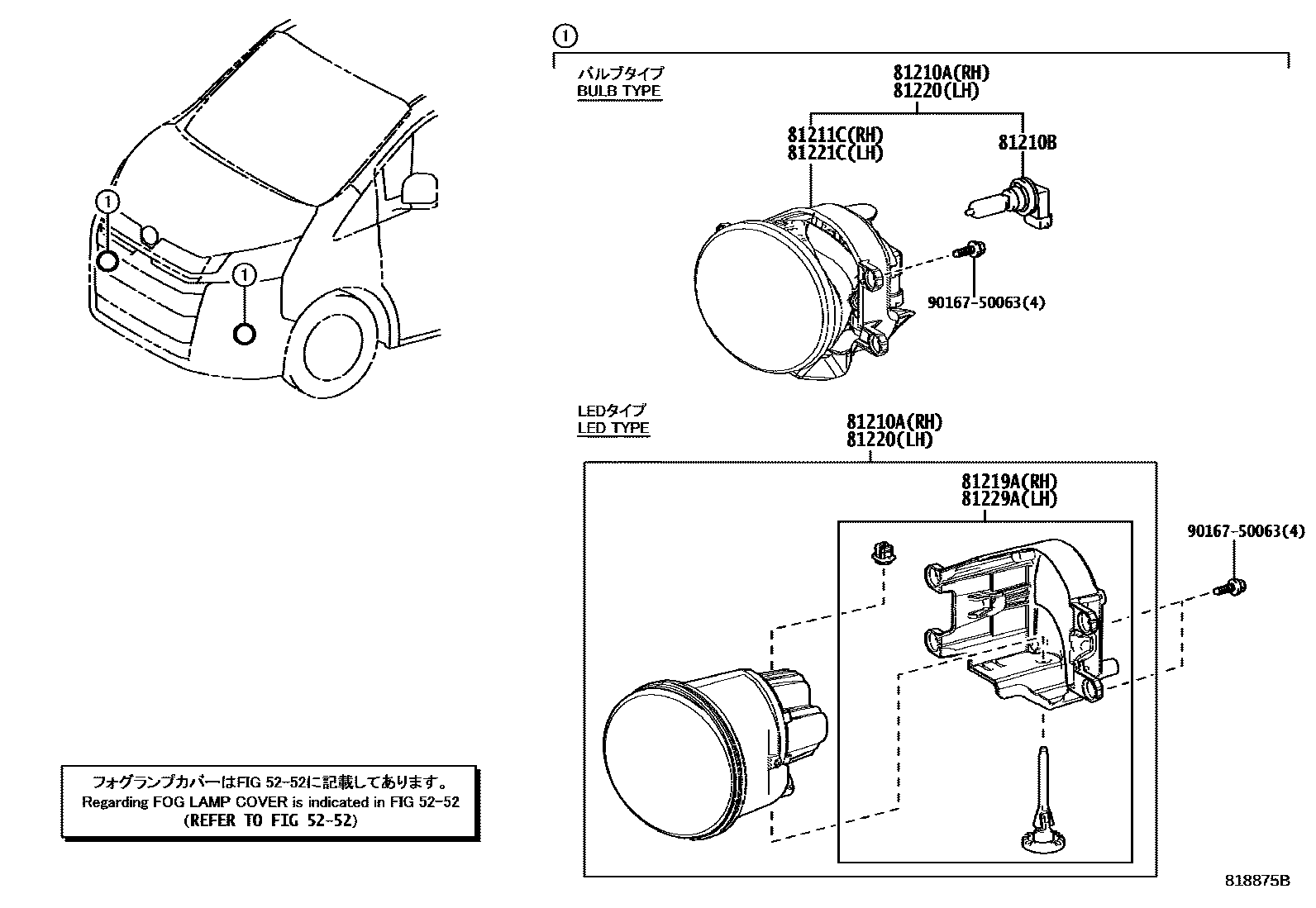 ①

①

①

バルブタイプ
BULB TYPE

81210A(RH)
81220(LH)

81211C(RH)
81221C(LH)

81210B

90167-50063(4)

LEDタイプ
LED TYPE

81210A(RH)
81220(LH)

81219A(RH)
81229A(LH)

90167-50063(4)

フォグランプカバーはFIG 52-52に記載してあります。
Regarding FOG LAMP COVER is indicated in FIG 52-52
(REFER TO FIG 52-52)

818875B