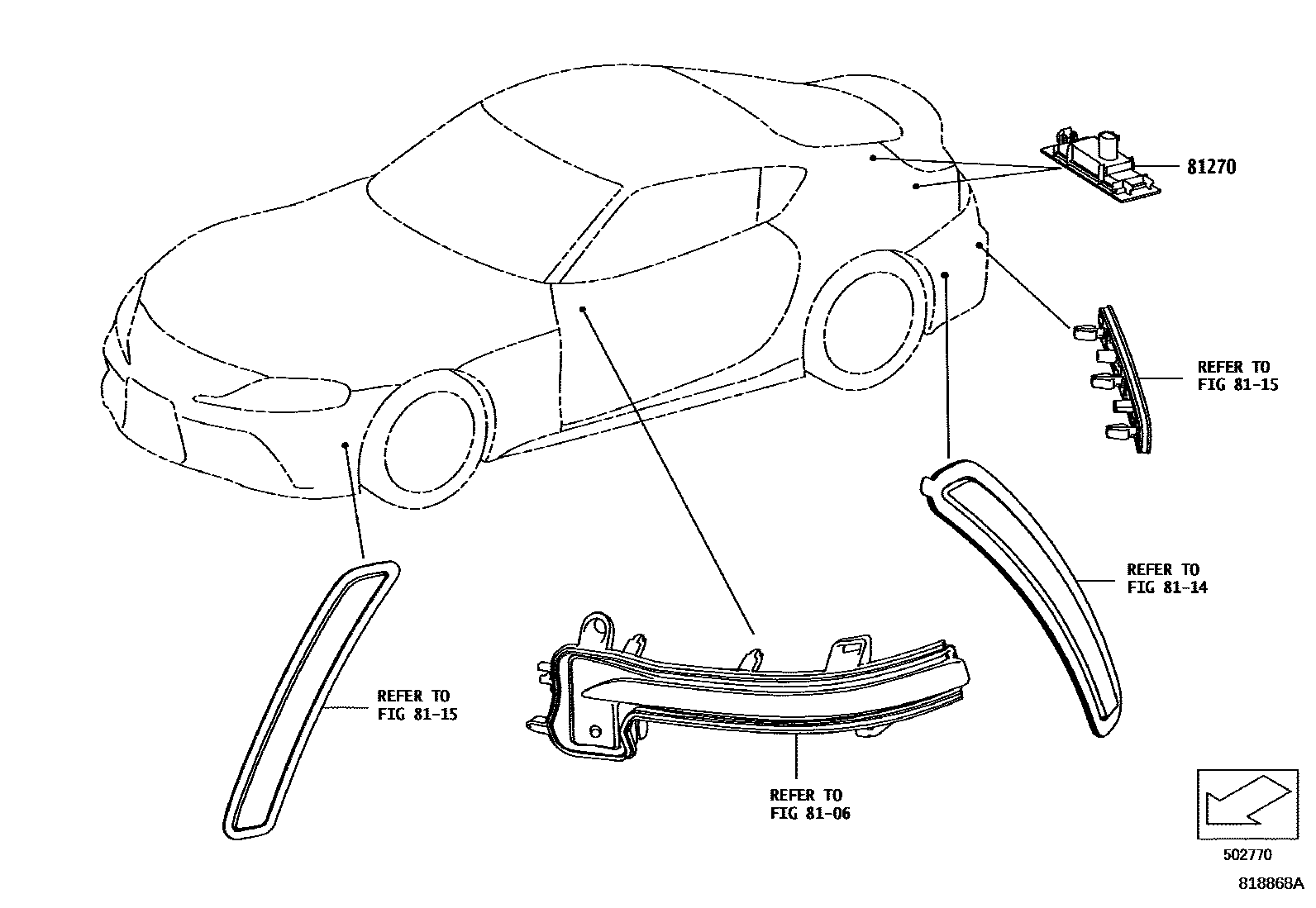 81270

REFER TO
FIG 81-15

REFER TO
FIG 81-14

REFER TO
FIG 81-15

REFER TO
FIG 81-06

502770

818868A