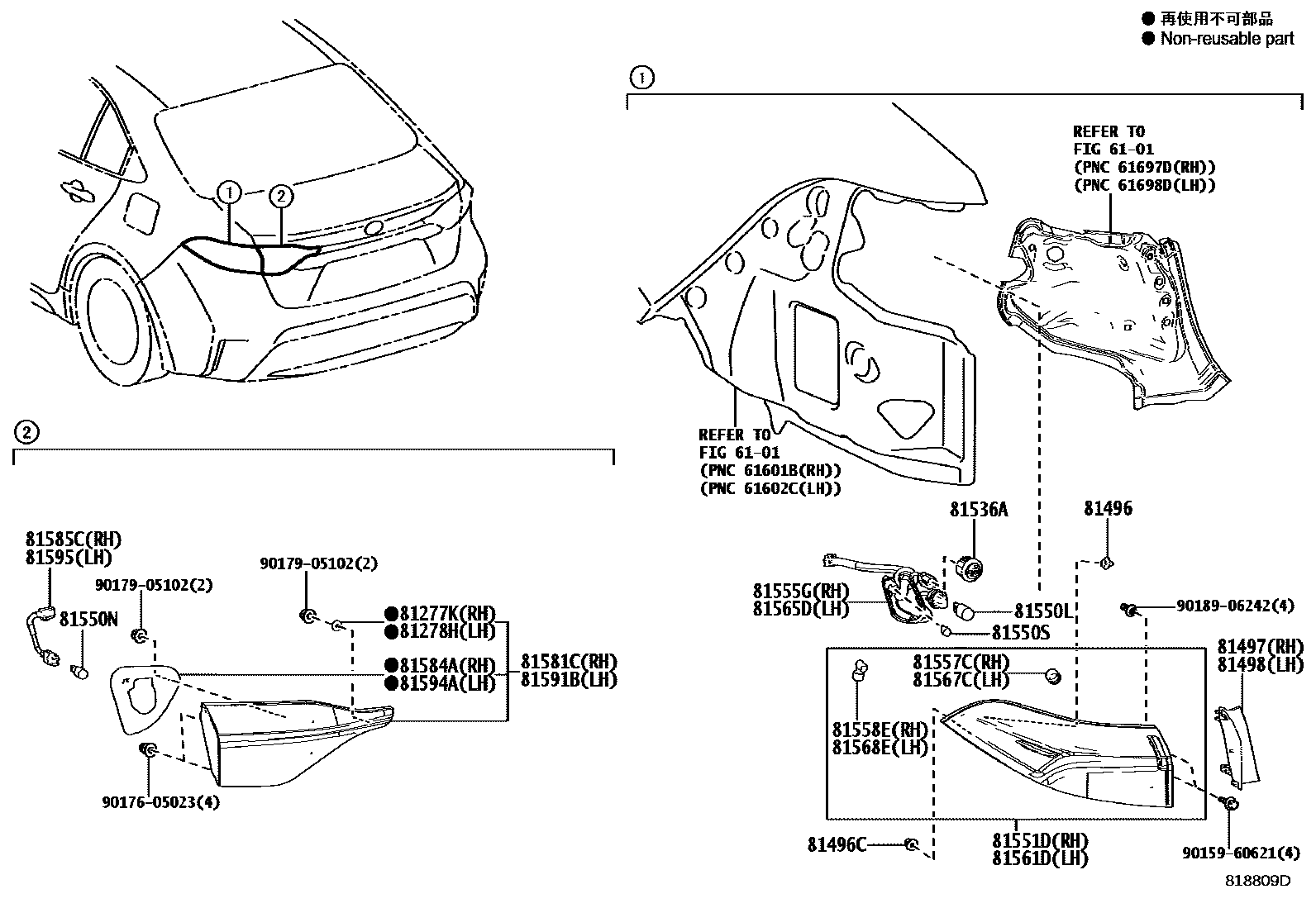 ● 再使用不可部品
● Non-reusable part

1

2

1

REFER TO
FIG 61-01
(PNC 61697D(RH))
(PNC 61698D(LH))

REFER TO
FIG 61-01
(PNC 61601B(RH))
(PNC 61602C(LH))

81536A

81496

81555G(RH)
81565D(LH)

81550L

81550S

90189-06242(4)

81557C(RH)
81567C(LH)

81497(RH)
81498(LH)

81558E(RH)
81568E(LH)

81496C

81551D(RH)
81561D(LH)

90159-60621(4)

2

81585C(RH)
81595(LH)

90179-05102(2)

90179-05102(2)

81550N

●81277K(RH)
●81278H(LH)

●81584A(RH)
●81594A(LH)

81581C(RH)
81591B(LH)

90176-05023(4)

818809D