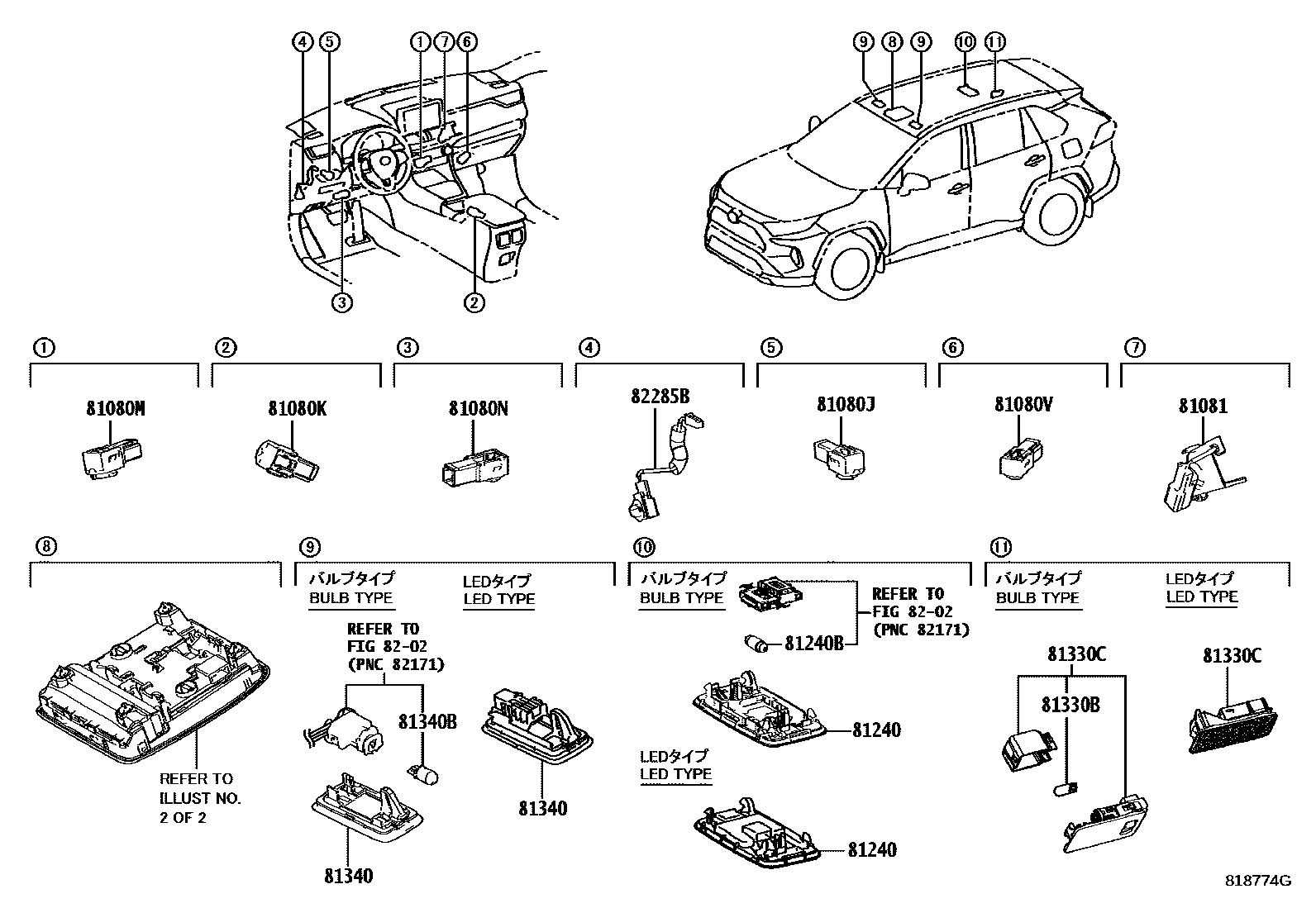 ④ ⑤ ① ⑦ ⑥
③ ②
⑨ ⑧ ⑨ ⑩ ⑪

①
81080M

②
81080K

③
81080N

④
82285B

⑤
81080J

⑥
81080V

⑦
81081

⑧
REFER TO ILLUST NO. 2 OF 2

⑨
バルブタイプ
BULB TYPE
LEDタイプ
LED TYPE
REFER TO FIG 82-02 (PNC 82171)
81340B
81340
81340

⑩
バルブタイプ
BULB TYPE
REFER TO FIG 82-02 (PNC 82171)
81240B
81240
LEDタイプ
LED TYPE
81240

⑪
バルブタイプ
BULB TYPE
LEDタイプ
LED TYPE
81330C
81330B
81330C

818774G