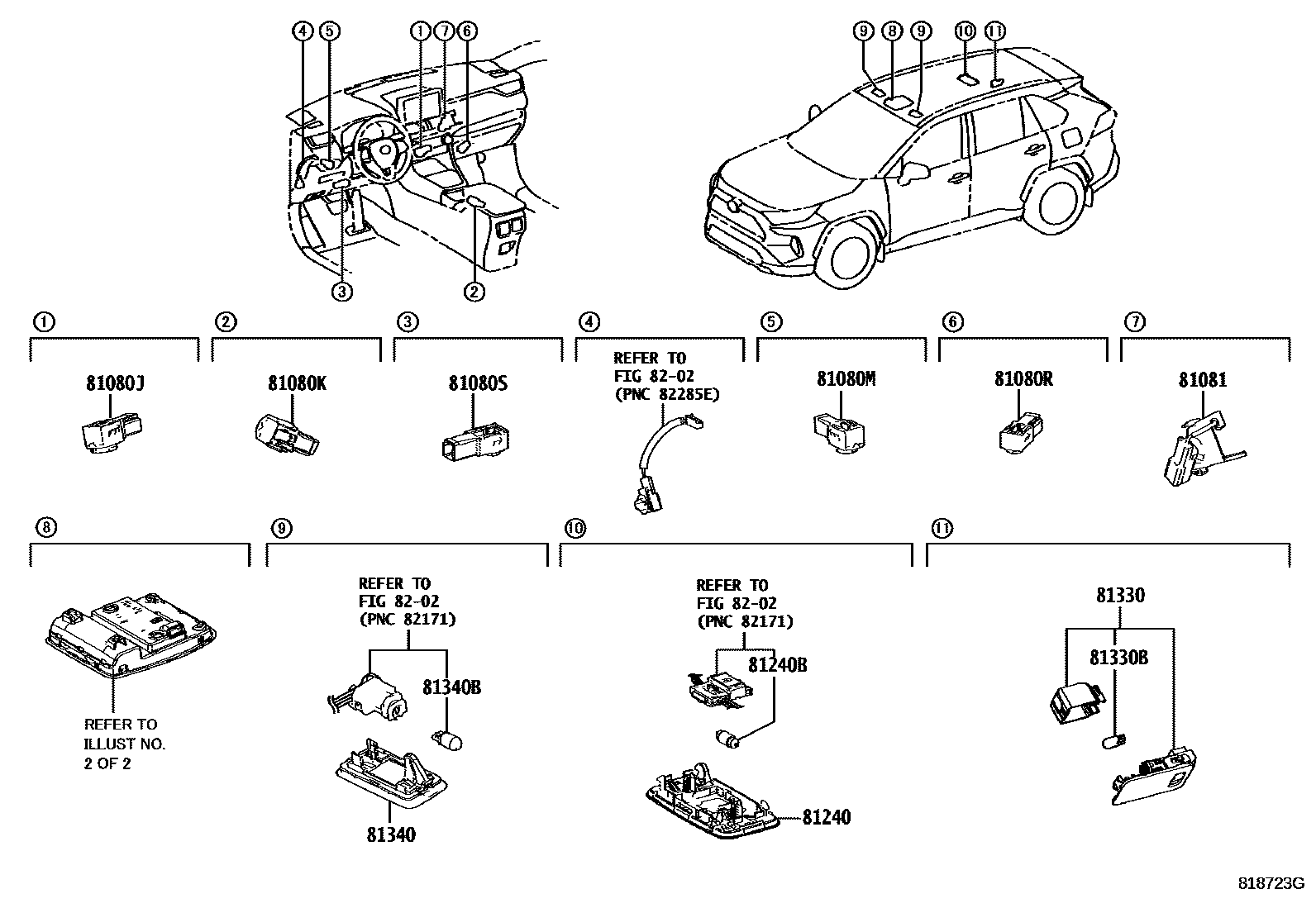 ④ ⑤ ① ⑦ ⑥
③ ②
⑨ ⑧ ⑨ ⑩ ⑪

①
81080J

②
81080K

③
81080S

④
REFER TO
FIG 82-02
(PNC 82285E)

⑤
81080M

⑥
81080R

⑦
81081

⑧
REFER TO
ILLUST NO.
2 OF 2

⑨
REFER TO
FIG 82-02
(PNC 82171)
81340B
81340

⑩
REFER TO
FIG 82-02
(PNC 82171)
81240B
81240

⑪
81330
81330B

818723G