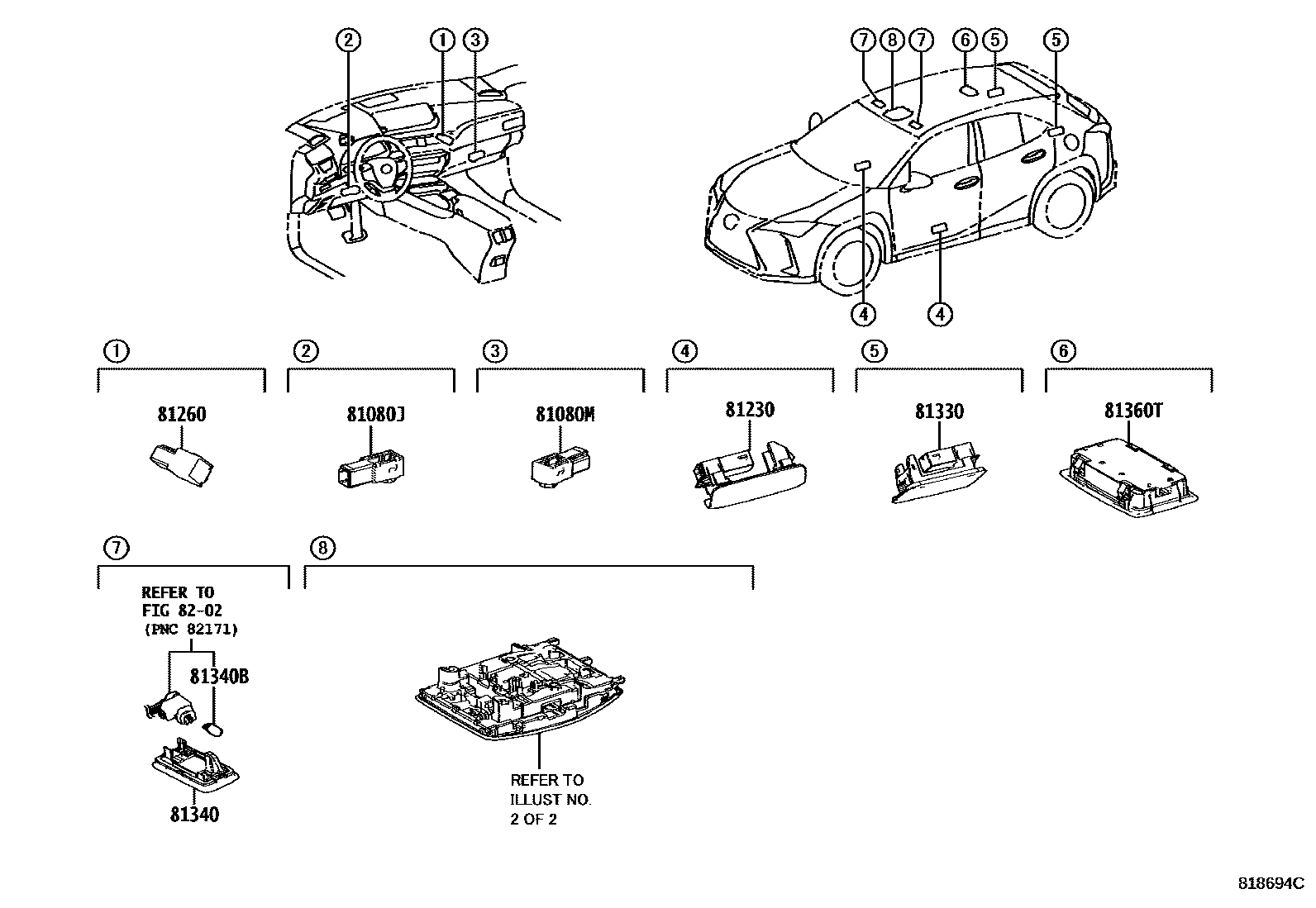 ②
①
③
⑦ ⑧ ⑦ ⑥ ⑤ ⑤
④ ④

①
81260

②
81080J

③
81080M

④
81230

⑤
81330

⑥
81360T

⑦
REFER TO
FIG 82-02
(PNC 82171)
81340B
81340

⑧
REFER TO
ILLUST NO.
2 OF 2

818694C