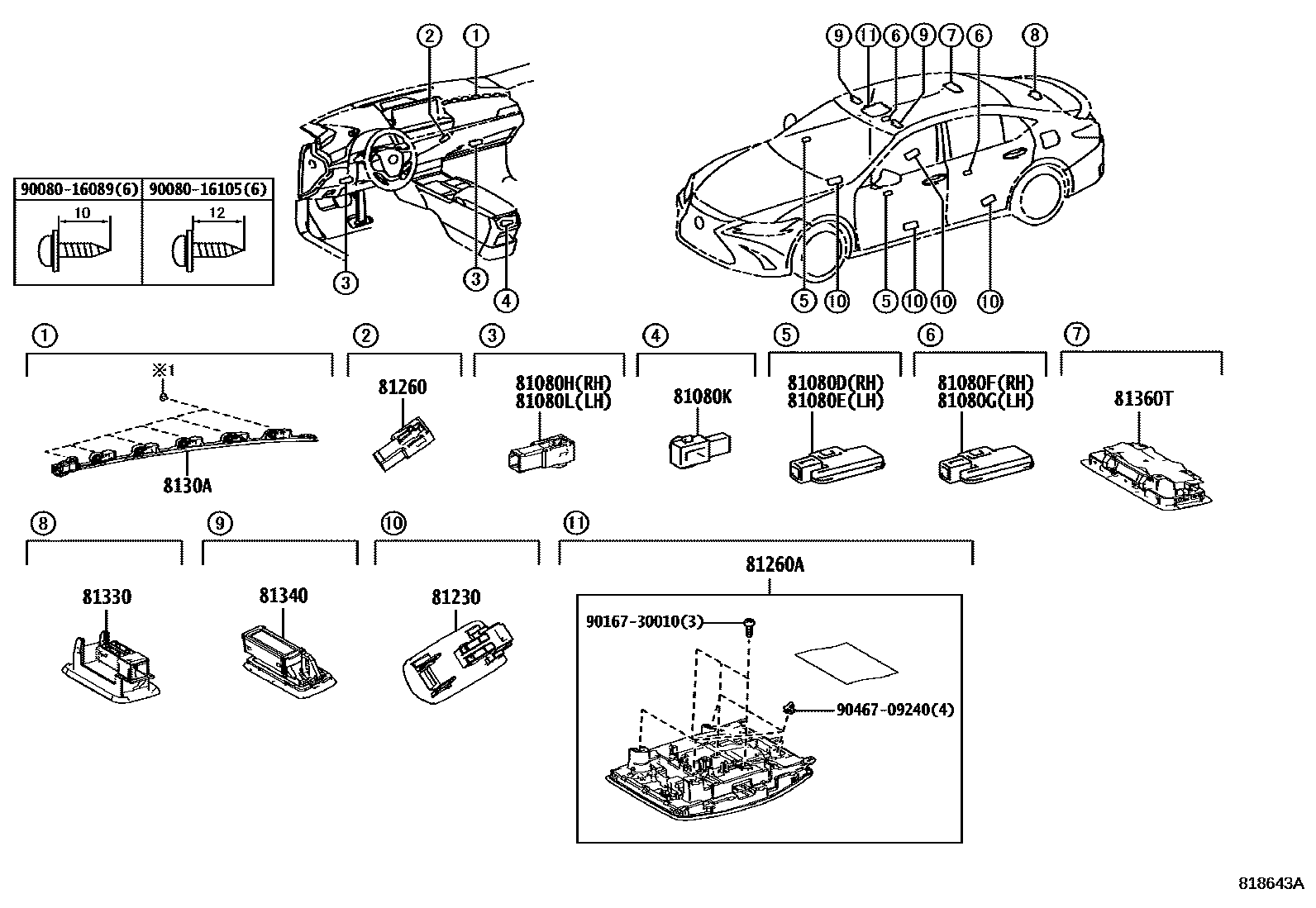 | 90080-16089(6) | 90080-16105(6) |
|---|---|
| 10 | 12 |

2 1
3 3 4

9 11 6 9 7 6 8
5 10 5 10 10 10

1
※1
8130A

2
81260

3
81080H(RH)
81080L(LH)

4
81080K

5
81080D(RH)
81080E(LH)

6
81080F(RH)
81080G(LH)

7
81360T

8
81330

9
81340

10
81230

11
81260A
90167-30010(3)
90467-09240(4)

818643A