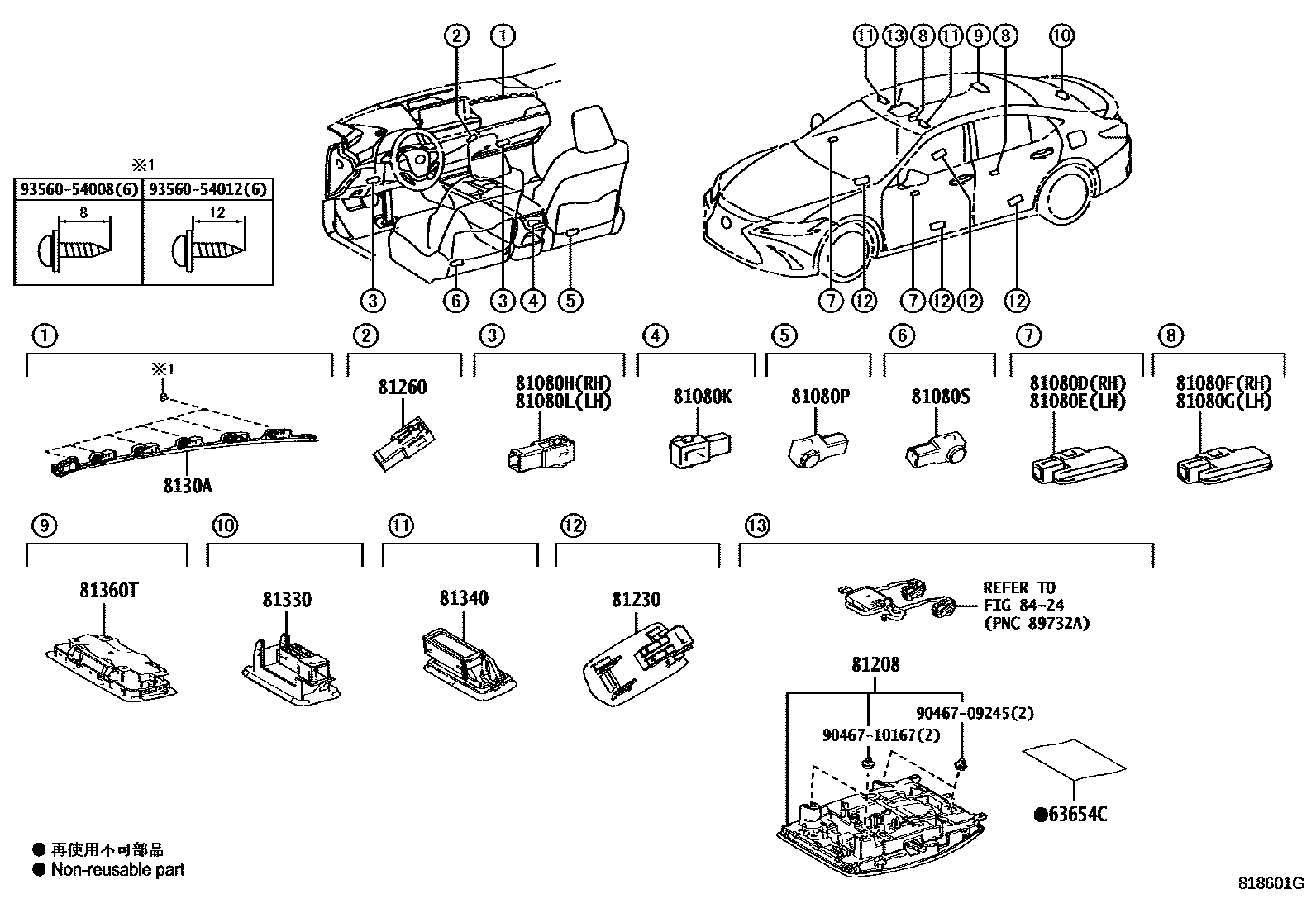 ※1

| 93560-54008(6) | 93560-54012(6) |
|---|---|
| 8 | 12 |

2 1

3 6 3 4 5

11 13 8 11 9 8 10

7 12 7 12 12 12

1
※1
8130A

2
81260

3
81080H(RH)
81080L(LH)

4
81080K

5
81080P

6
81080S

7
81080D(RH)
81080E(LH)

8
81080F(RH)
81080G(LH)

9
81360T

10
81330

11
81340

12
81230

13
REFER TO FIG 84-24 (PNC 89732A)

81208
90467-09245(2)
90467-10167(2)
●63654C

● 再使用不可部品
● Non-reusable part

818601G