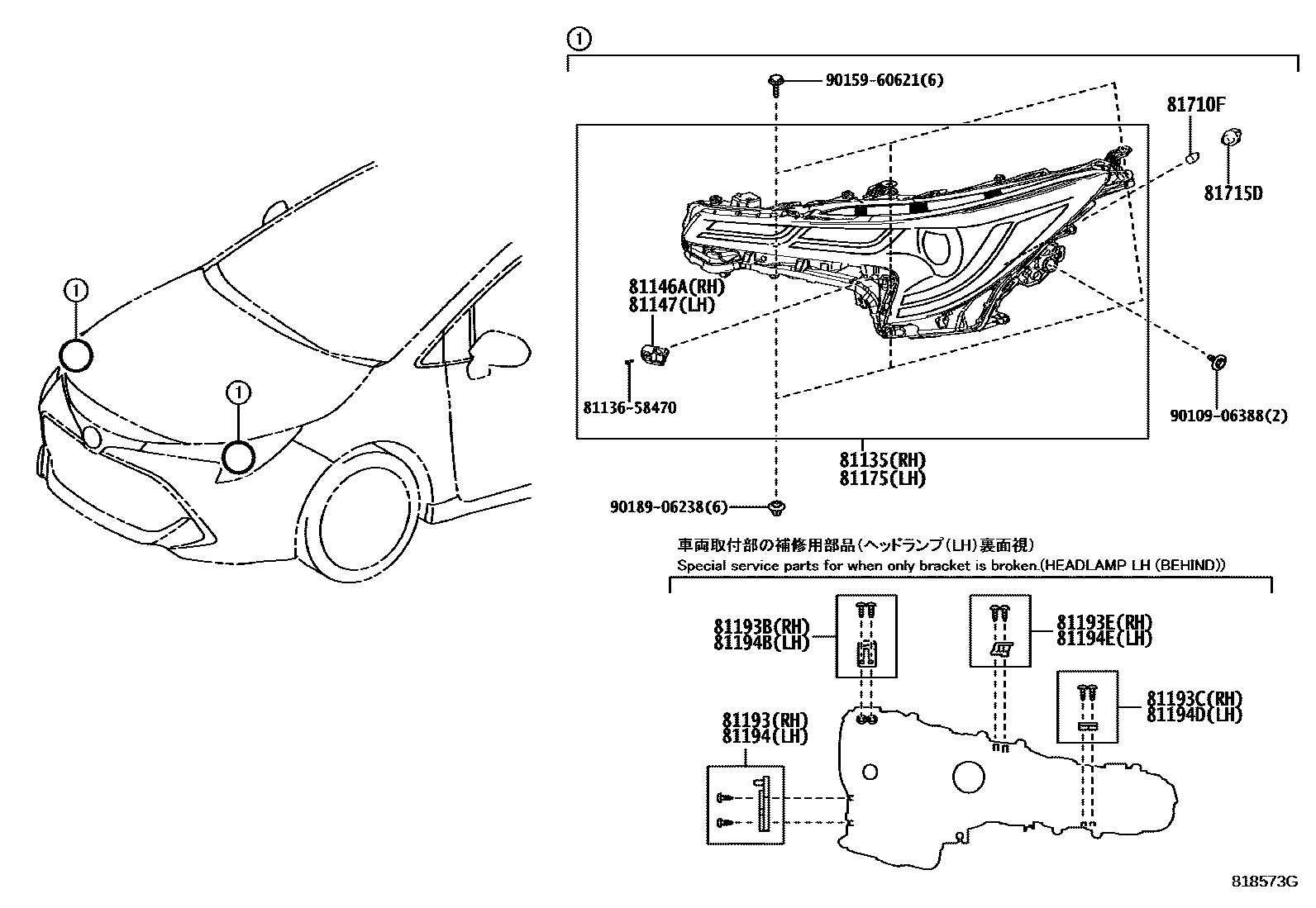 1

1

1

90159-60621(6)

81710F

81715D

81146A(RH)
81147(LH)

81136-58470

90109-06388(2)

81135(RH)
81175(LH)

90189-06238(6)

車両取付部の補修用部品(ヘッドランプ(LH)裏面視)
Special service parts for when only bracket is broken.(HEADLAMP LH (BEHIND))

81193B(RH)
81194B(LH)

81193E(RH)
81194E(LH)

81193C(RH)
81194D(LH)

81193(RH)
81194(LH)

818573G