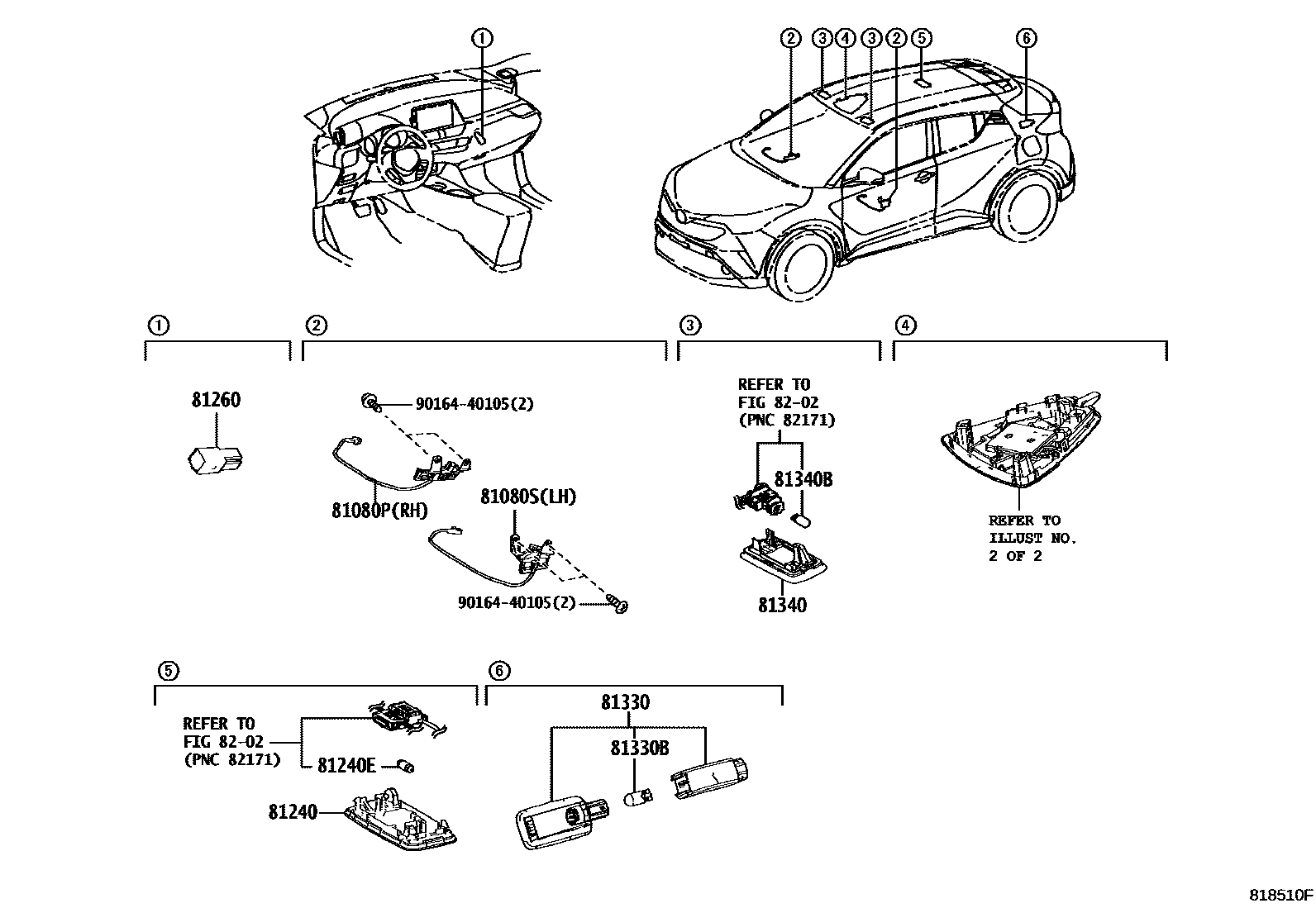 1
2 3 4 3 2 5 6

1
81260

2
90164-40105(2)
81080P(RH)
81080S(LH)
90164-40105(2)

3
REFER TO
FIG 82-02
(PNC 82171)
81340B
81340

4
REFER TO
ILLUST NO.
2 OF 2

5
REFER TO
FIG 82-02
(PNC 82171)
81240E
81240

6
81330
81330B

818510F