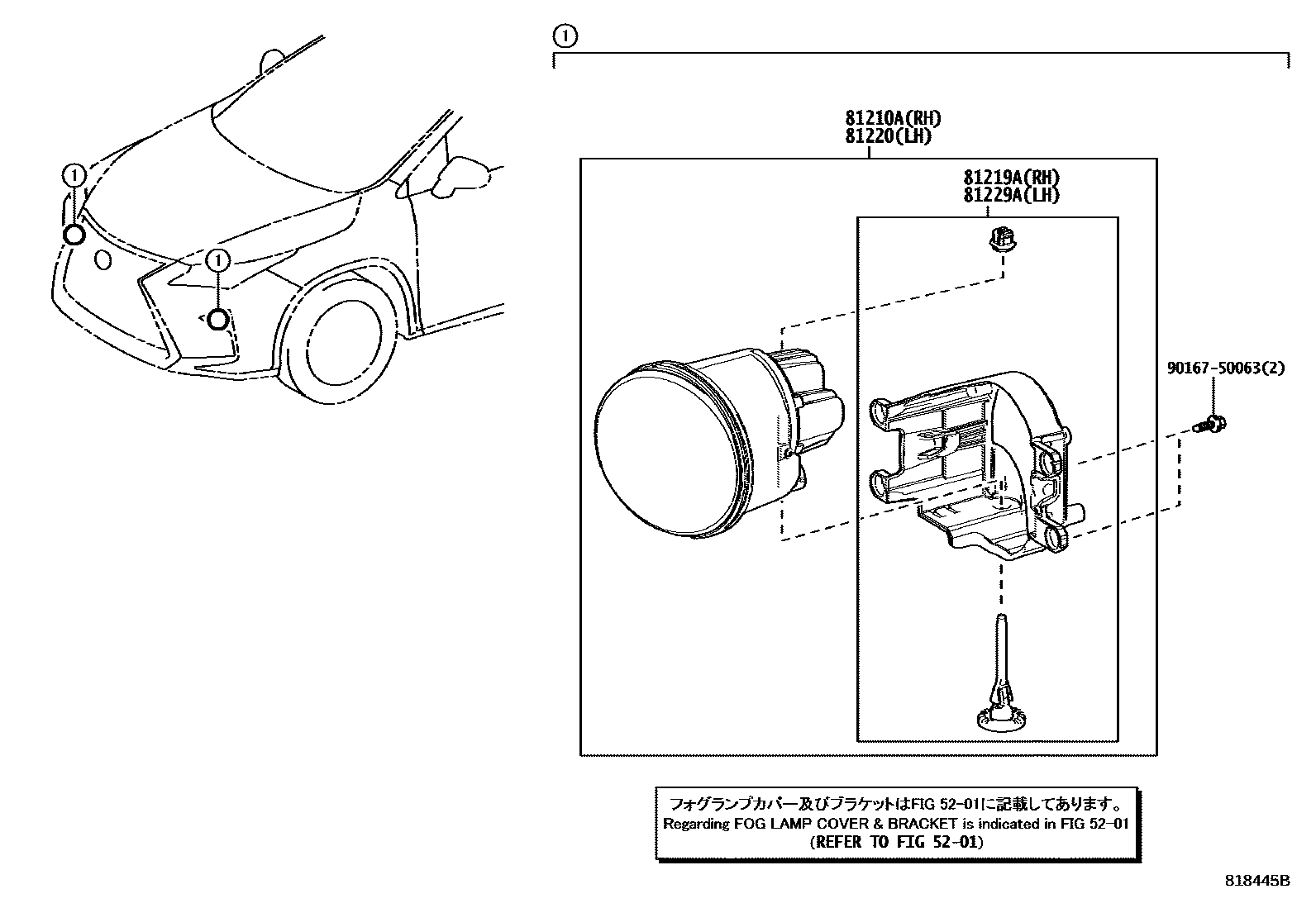 1

1

1

81210A(RH)
81220(LH)

81219A(RH)
81229A(LH)

90167-50063(2)

フォグランプカバー及びブラケットはFIG 52-01に記載してあります。
Regarding FOG LAMP COVER & BRACKET is indicated in FIG 52-01
(REFER TO FIG 52-01)

818445B