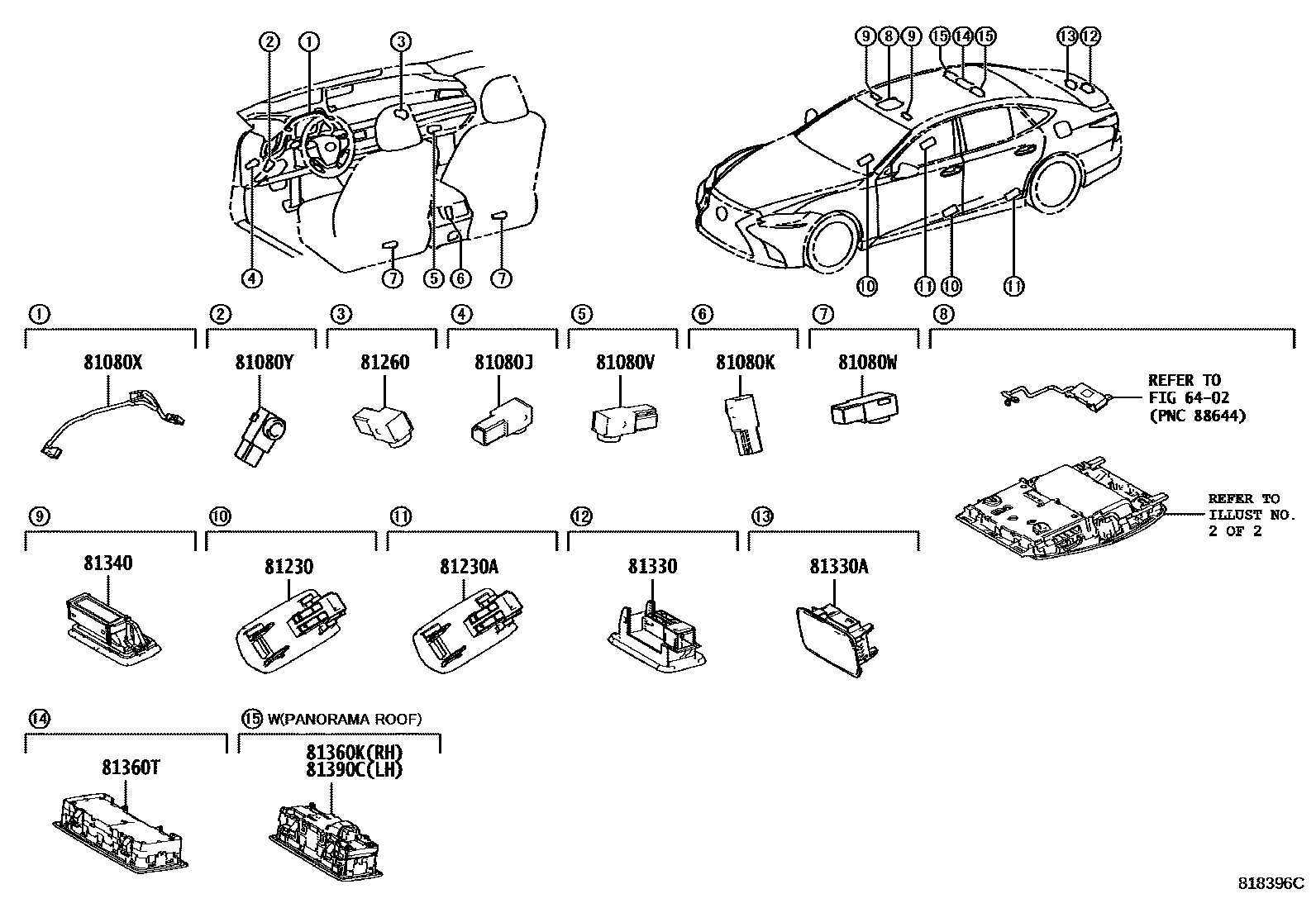 2 1 3
4 7 5 6 7
9 8 9 15 14 15 13 12
10 11 10 11

1
81080X

2
81080Y

3
81260

4
81080J

5
81080V

6
81080K

7
81080W

8
REFER TO FIG 64-02 (PNC 88644)

REFER TO ILLUST NO. 2 OF 2

9
81340

10
81230

11
81230A

12
81330

13
81330A

14
81360T

15 W(PANORAMA ROOF)
81360K(RH)
81390C(LH)

818396C