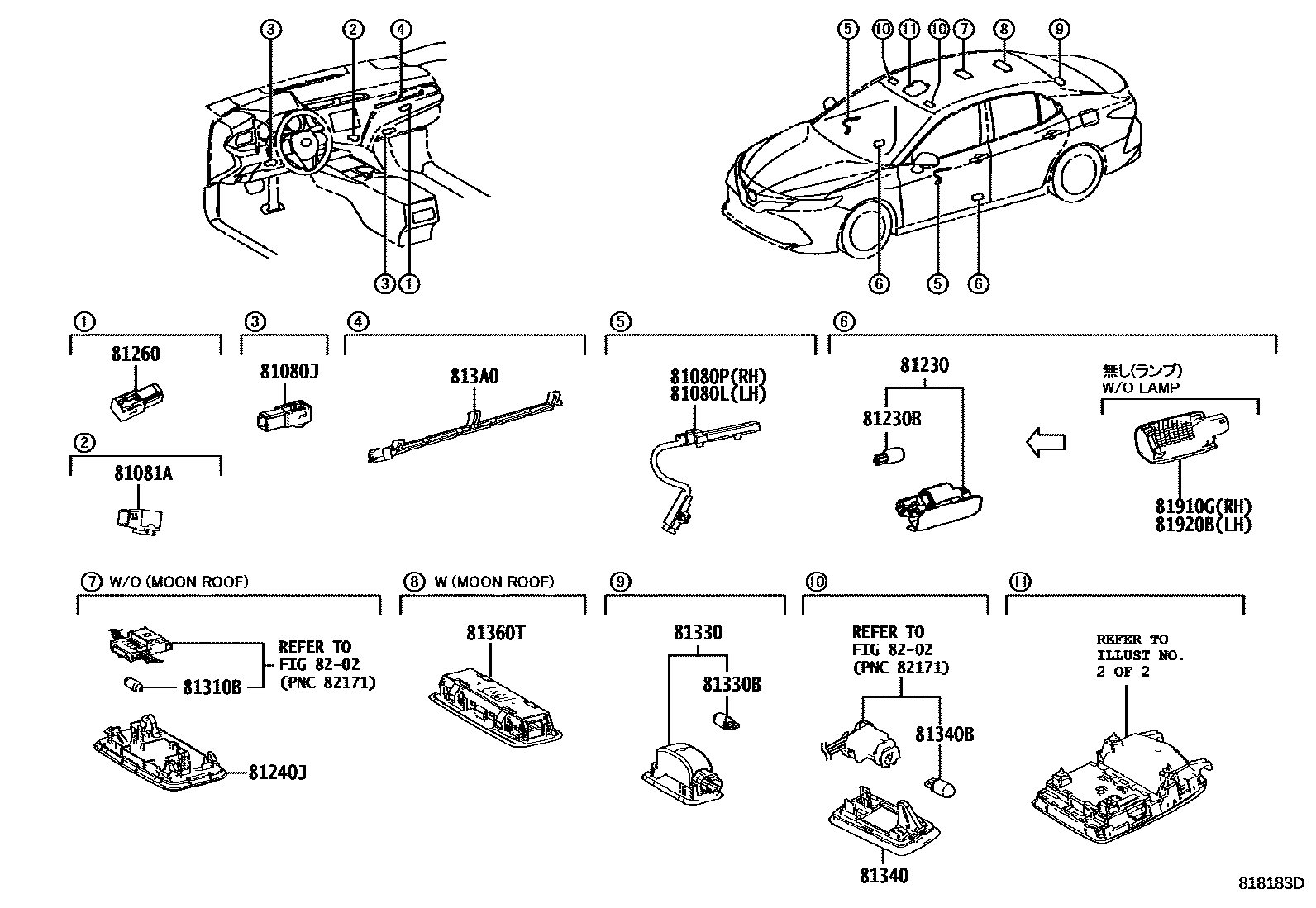 ③ ② ④
③ ①
⑤ ⑩ ⑪ ⑩ ⑦ ⑧ ⑨
⑥ ⑤ ⑥

①
81260

②
81081A

③
81080J

④
813A0

⑤
81080P(RH)
81080L(LH)

⑥
81230
81230B

無し(ランプ)
W/O LAMP
81910G(RH)
81920B(LH)

⑦ W/O (MOON ROOF)
81310B
REFER TO
FIG 82-02
(PNC 82171)
81240J

⑧ W (MOON ROOF)
81360T

⑨
81330
81330B

⑩
REFER TO
FIG 82-02
(PNC 82171)
81340B
81340

⑪
REFER TO
ILLUST NO.
2 OF 2

818183D