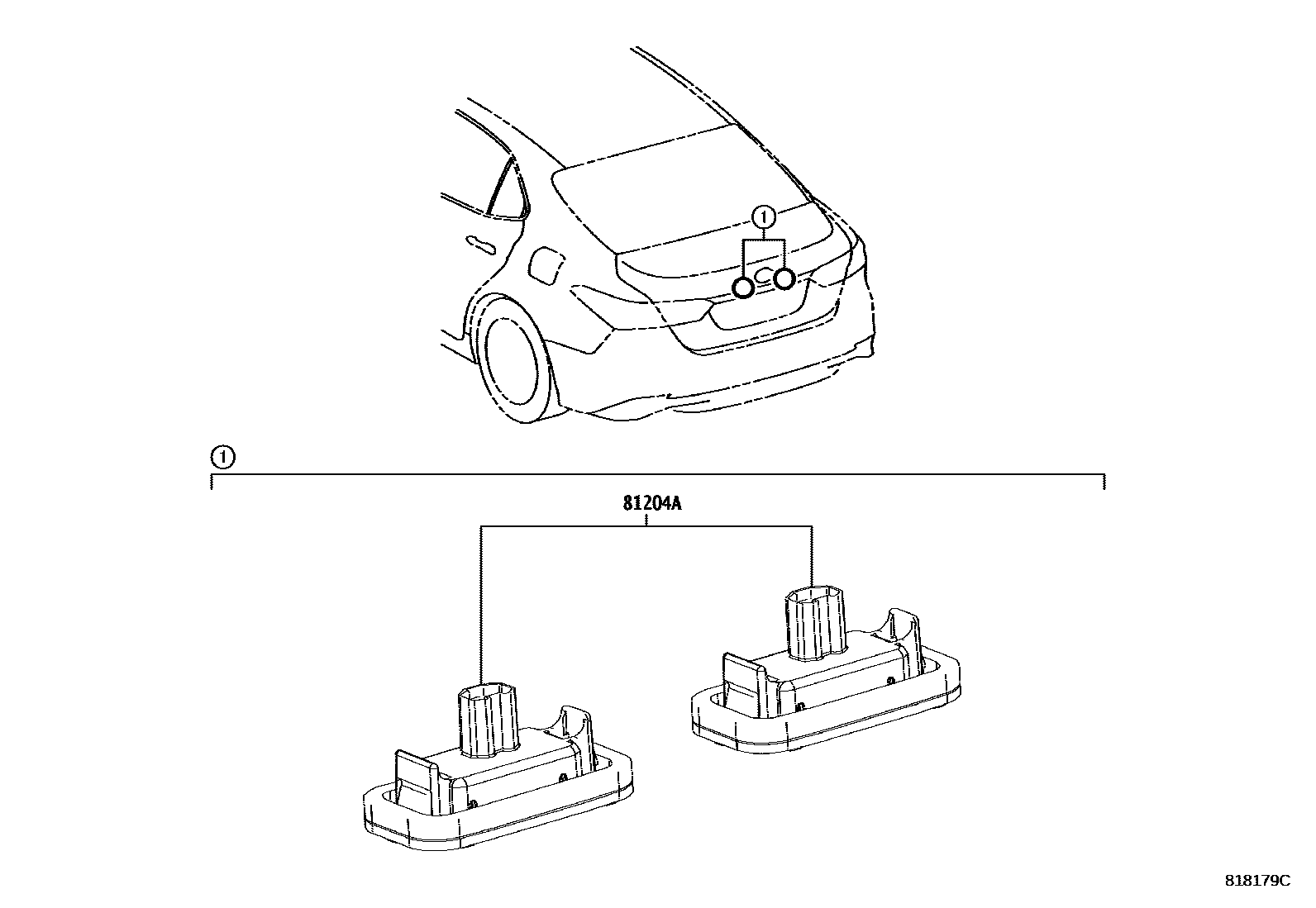 ①

①

81204A

818179C