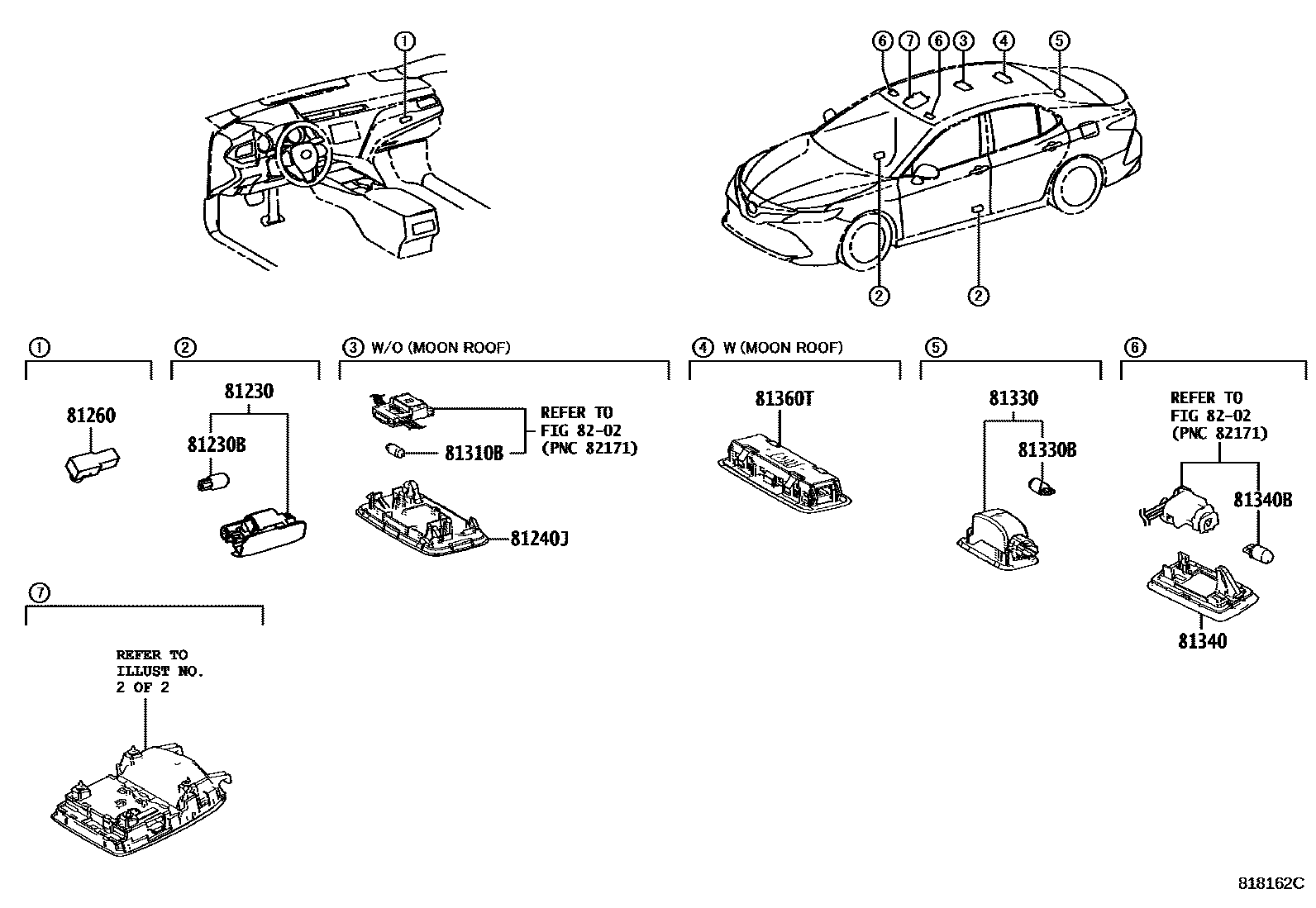 ①

⑥ ⑦ ⑥ ③ ④ ⑤

② ②

①

81260

②

81230

81230B

③ W/O (MOON ROOF)

REFER TO
FIG 82-02
(PNC 82171)

81310B

81240J

④ W (MOON ROOF)

81360T

⑤

81330

81330B

⑥

REFER TO
FIG 82-02
(PNC 82171)

81340B

81340

⑦

REFER TO
ILLUST NO.
2 OF 2

818162C