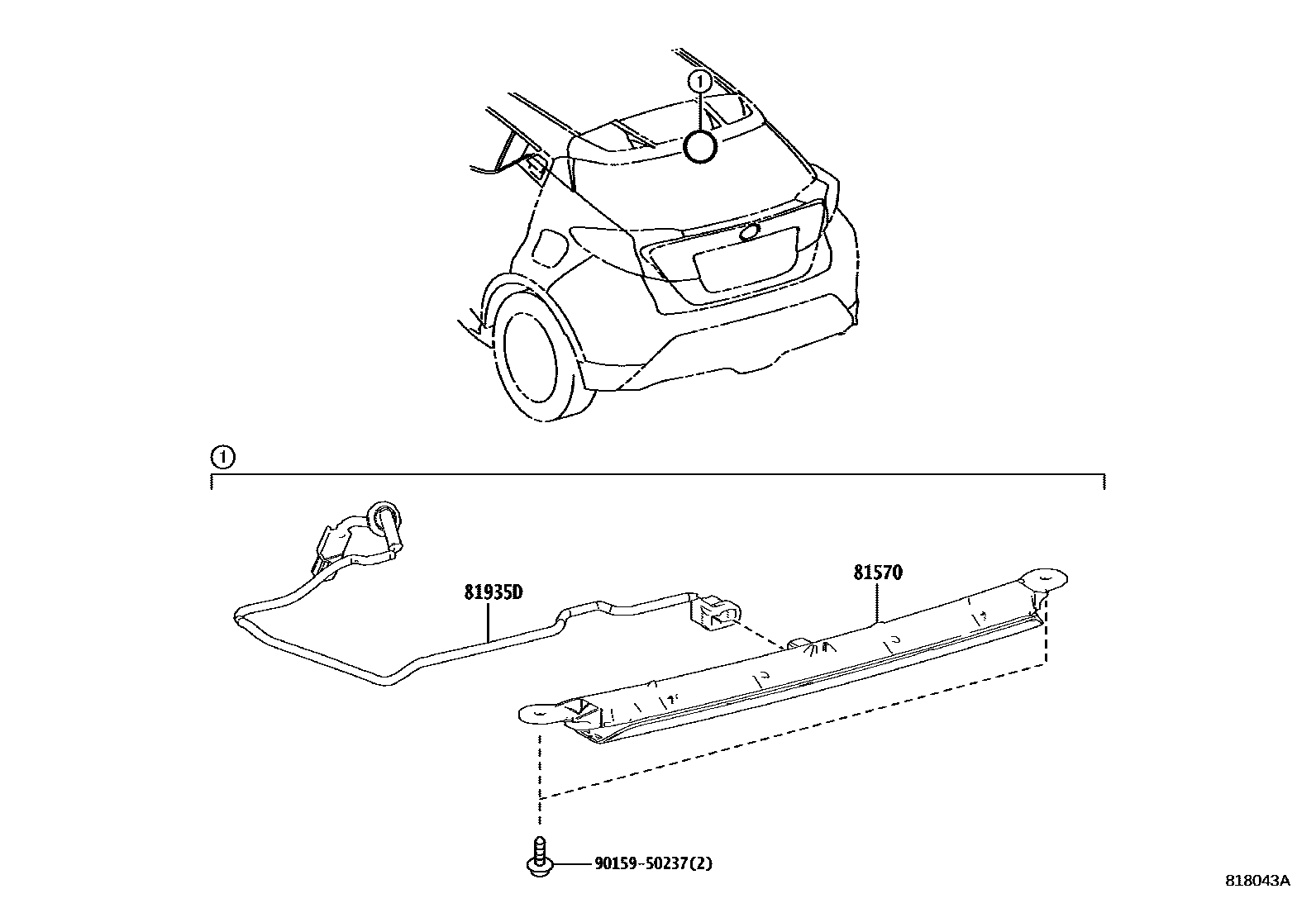 1

1

81935D

81570

90159-50237(2)

818043A