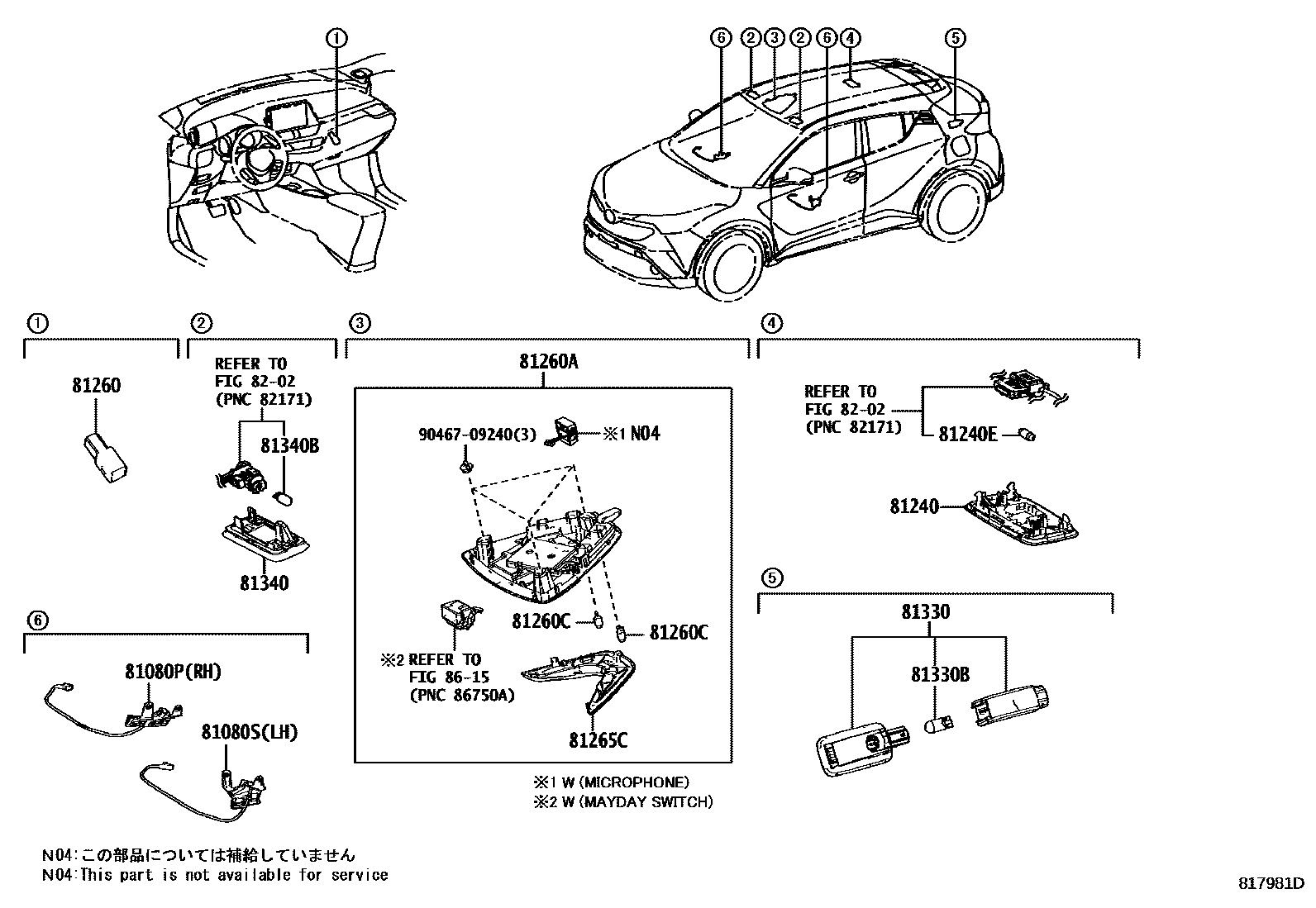 ①

⑥ ② ③ ② ⑥ ④ ⑤

①

81260

②

REFER TO
FIG 82-02
(PNC 82171)

81340B

81340

③

81260A

90467-09240(3)

※1 N04

81260C

81260C

※2 REFER TO
FIG 86-15
(PNC 86750A)

81265C

※1 W (MICROPHONE)
※2 W (MAYDAY SWITCH)

④

REFER TO
FIG 82-02
(PNC 82171)

81240E

81240

⑤

81330

81330B

⑥

81080P(RH)

81080S(LH)

N04:この部品については補給していません
N04:This part is not available for service

817981D