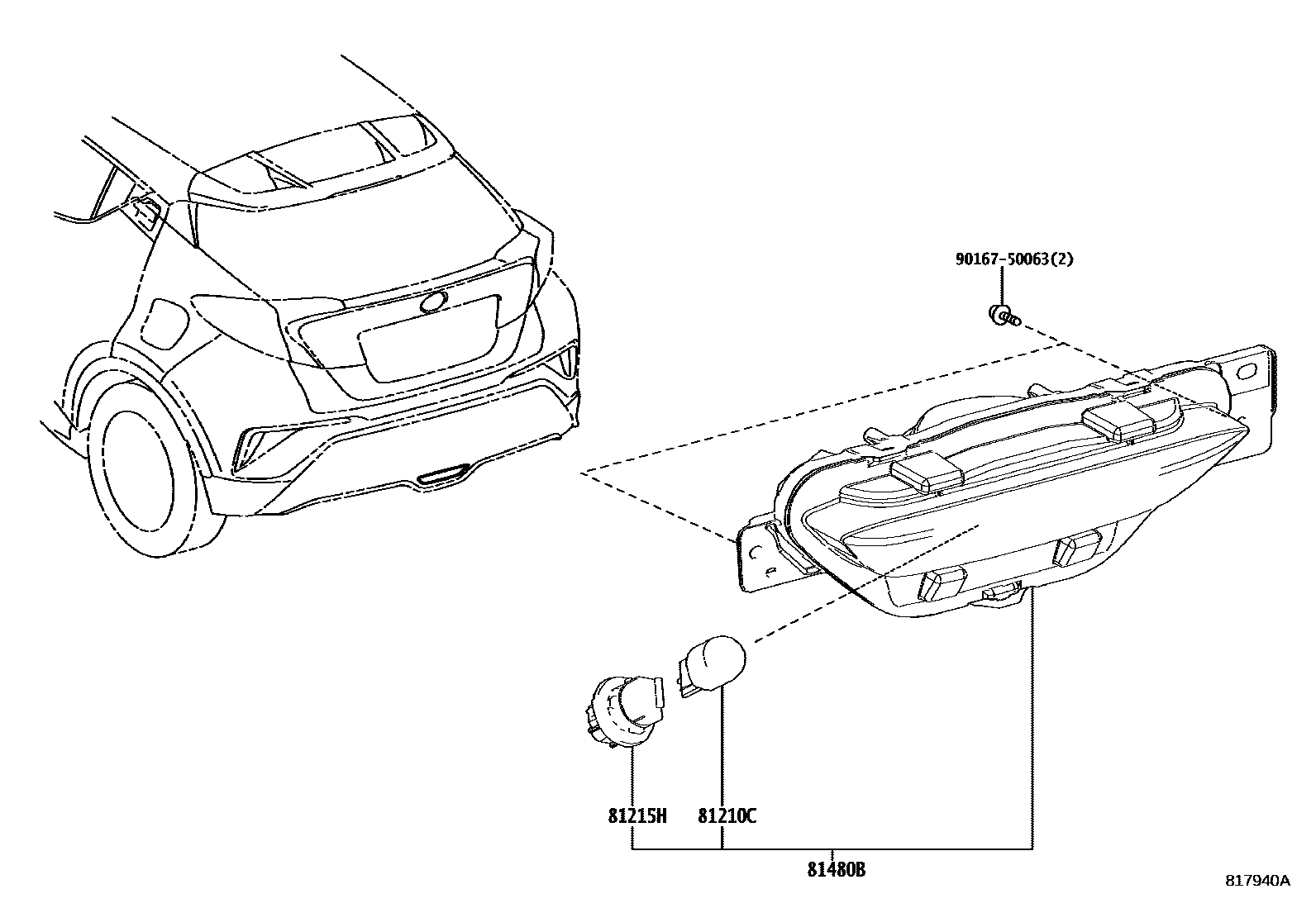 90167-50063(2)

81215H

81210C

81480B

817940A