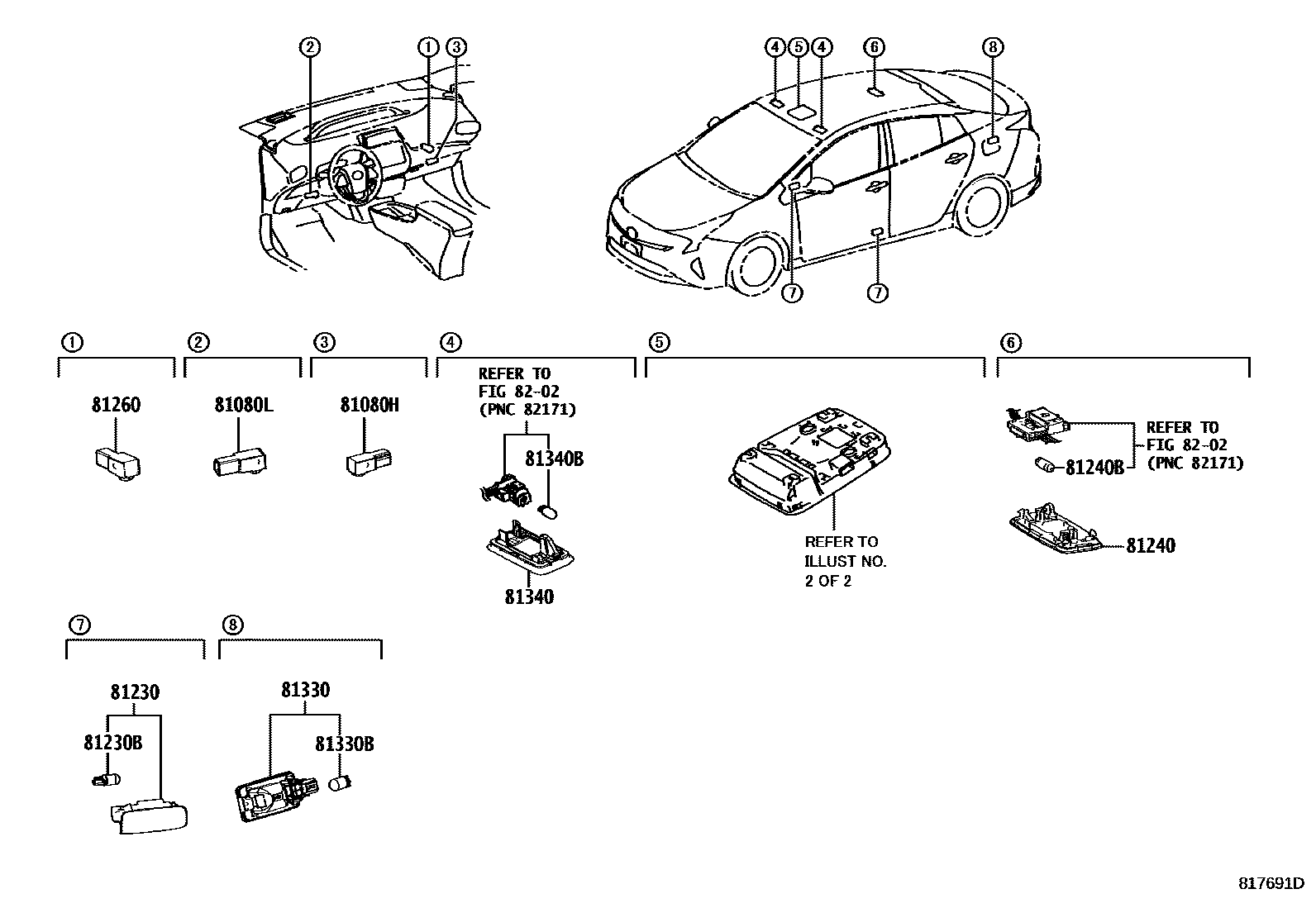 ②
①
③
④
⑤
④
⑥
⑧
⑦
⑦

①
81260

②
81080L

③
81080H

④
REFER TO FIG 82-02 (PNC 82171)
81340B
81340

⑤
REFER TO ILLUST NO. 2 OF 2

⑥
REFER TO FIG 82-02 (PNC 82171)
81240B
81240

⑦
81230
81230B

⑧
81330
81330B

817691D