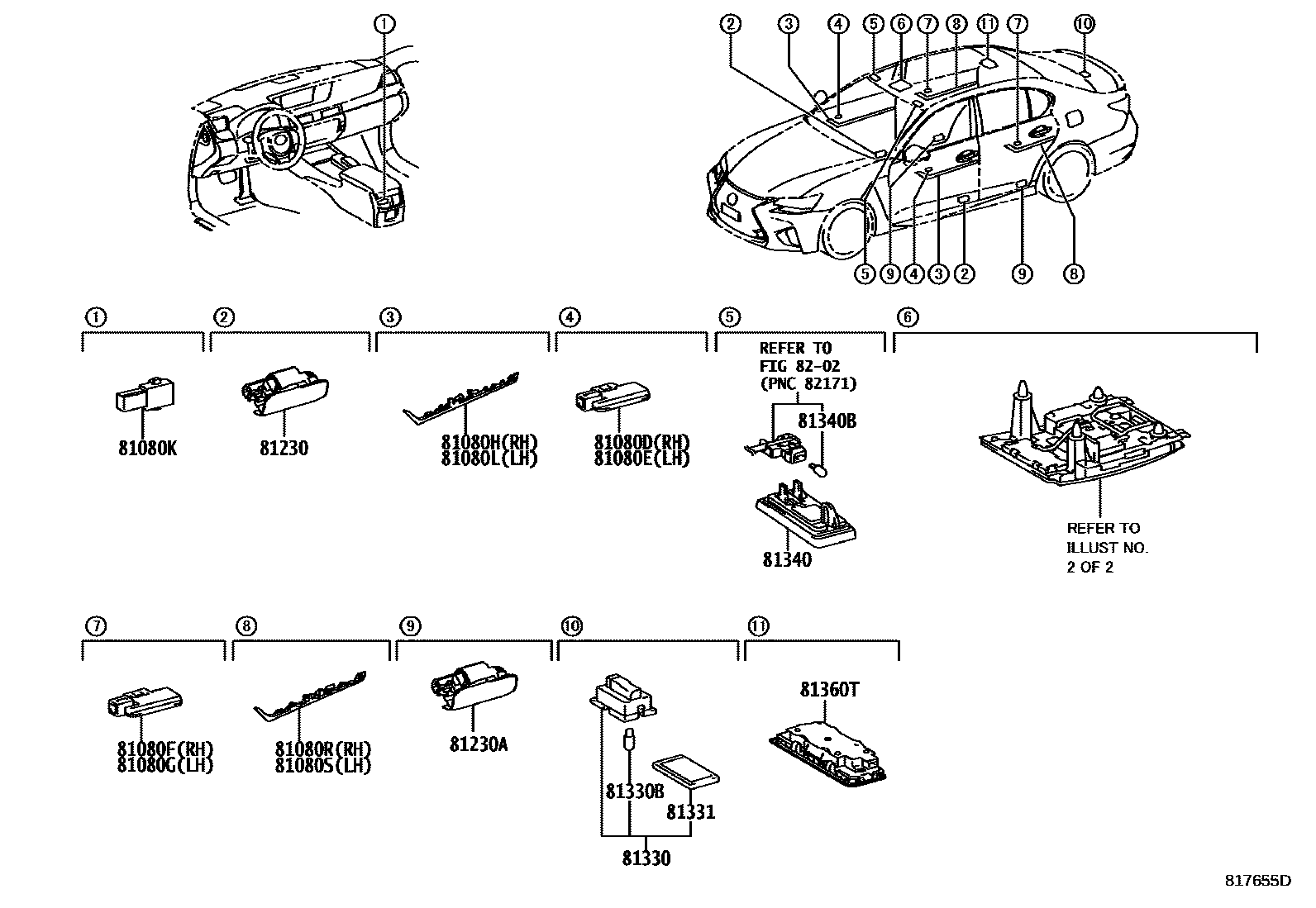 ①

② ③ ④ ⑤ ⑥ ⑦ ⑧ ⑪ ⑦ ⑩

⑤ ⑨ ④ ③ ② ⑨ ⑧

①
81080K

②
81230

③
81080H(RH)
81080L(LH)

④
81080D(RH)
81080E(LH)

⑤
REFER TO
FIG 82-02
(PNC 82171)
81340B
81340

⑥
REFER TO
ILLUST NO.
2 OF 2

⑦
81080F(RH)
81080G(LH)

⑧
81080R(RH)
81080S(LH)

⑨
81230A

⑩
81330B
81331
81330

⑪
81360T

817655D