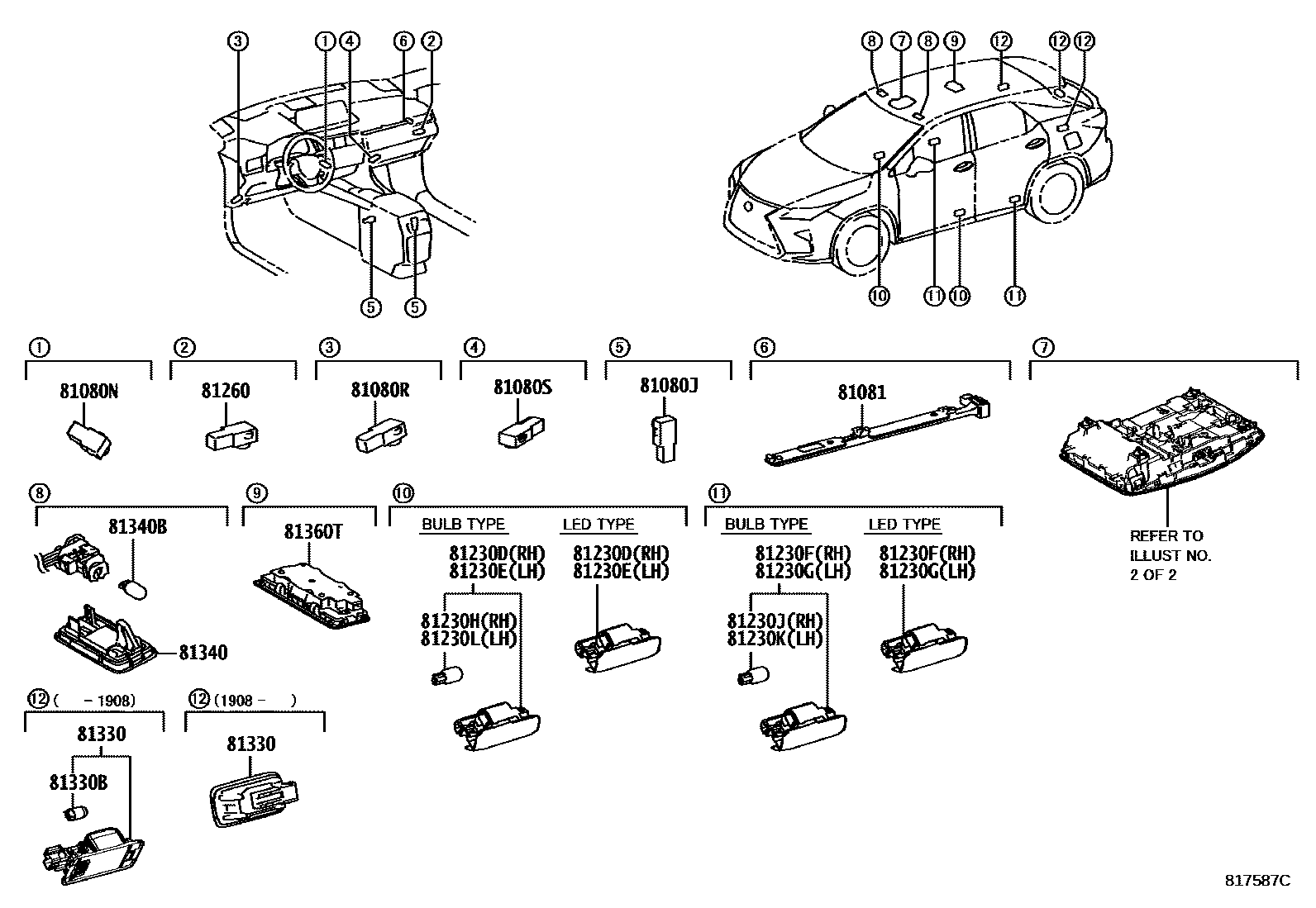 ③ ① ④ ⑥ ②

⑤ ⑤

⑧ ⑦ ⑧ ⑨ ⑫ ⑫ ⑫

⑩ ⑪ ⑩ ⑪

①
81080N

②
81260

③
81080R

④
81080S

⑤
81080J

⑥
81081

⑦
REFER TO ILLUST NO. 2 OF 2

⑧
81340B
81340

⑨
81360T

⑩
BULB TYPE
81230D(RH)
81230E(LH)
81230H(RH)
81230L(LH)
LED TYPE
81230D(RH)
81230E(LH)

⑪
BULB TYPE
81230F(RH)
81230G(LH)
81230J(RH)
81230K(LH)
LED TYPE
81230F(RH)
81230G(LH)

⑫ ( -1908)
81330
81330B

⑫ (1908- )
81330

817587C