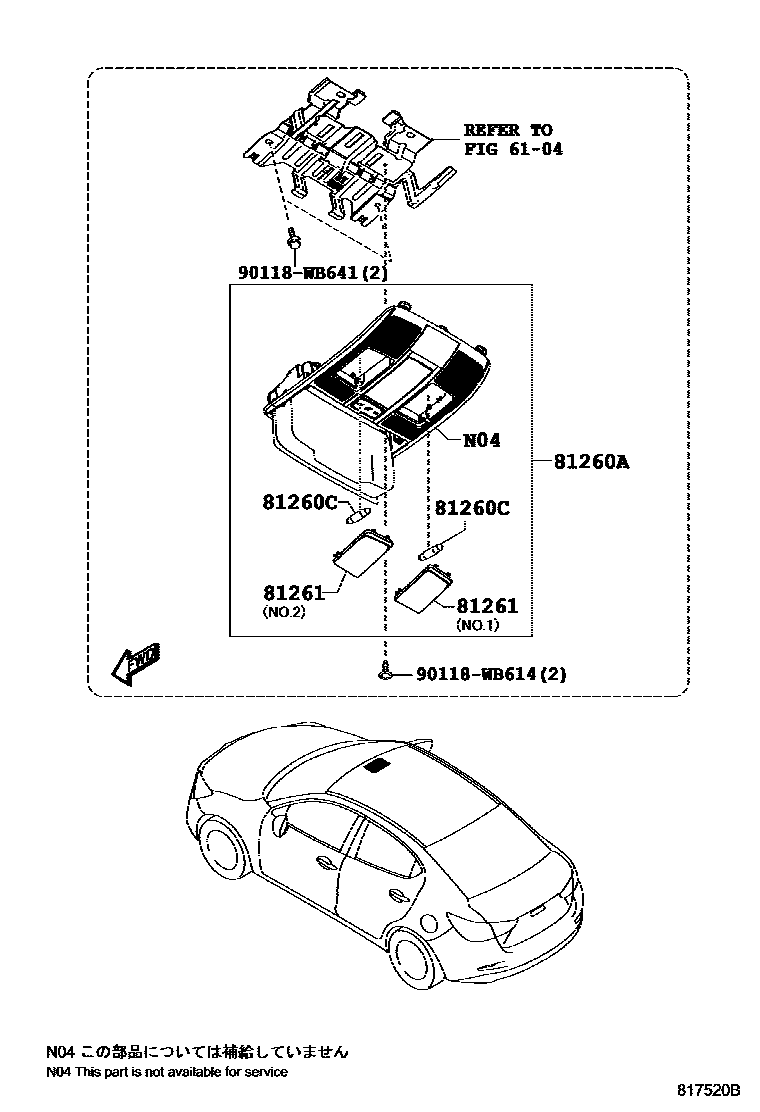 REFER TO
FIG 61-04

90118-WB641(2)

N04

81260A

81260C

81260C

81261
(NO.2)

81261
(NO.1)

FWD

90118-WB614(2)

N04 この部品については補給していません
N04 This part is not available for service

817520B