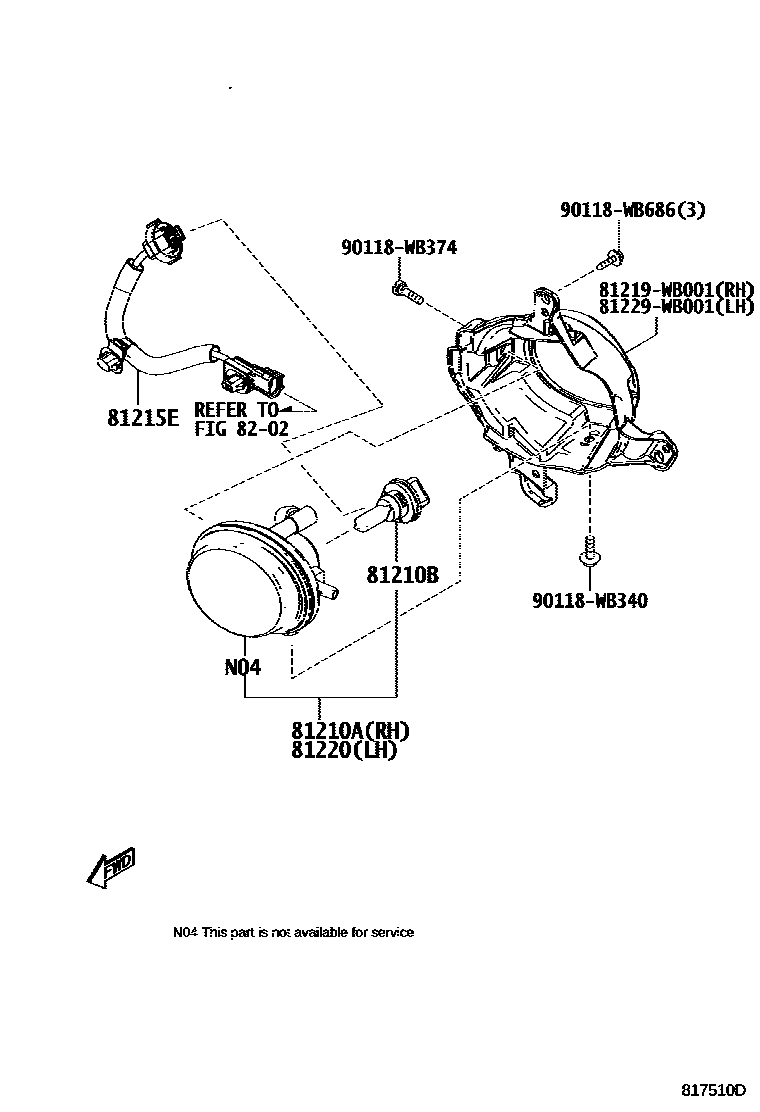 90118-WB686(3)

90118-WB374

81219-WB001(RH)
81229-WB001(LH)

81215E

REFER TO
FIG 82-02

81210B

90118-WB340

N04

81210A(RH)
81220(LH)

FWD

N04 This part is not available for service

817510D