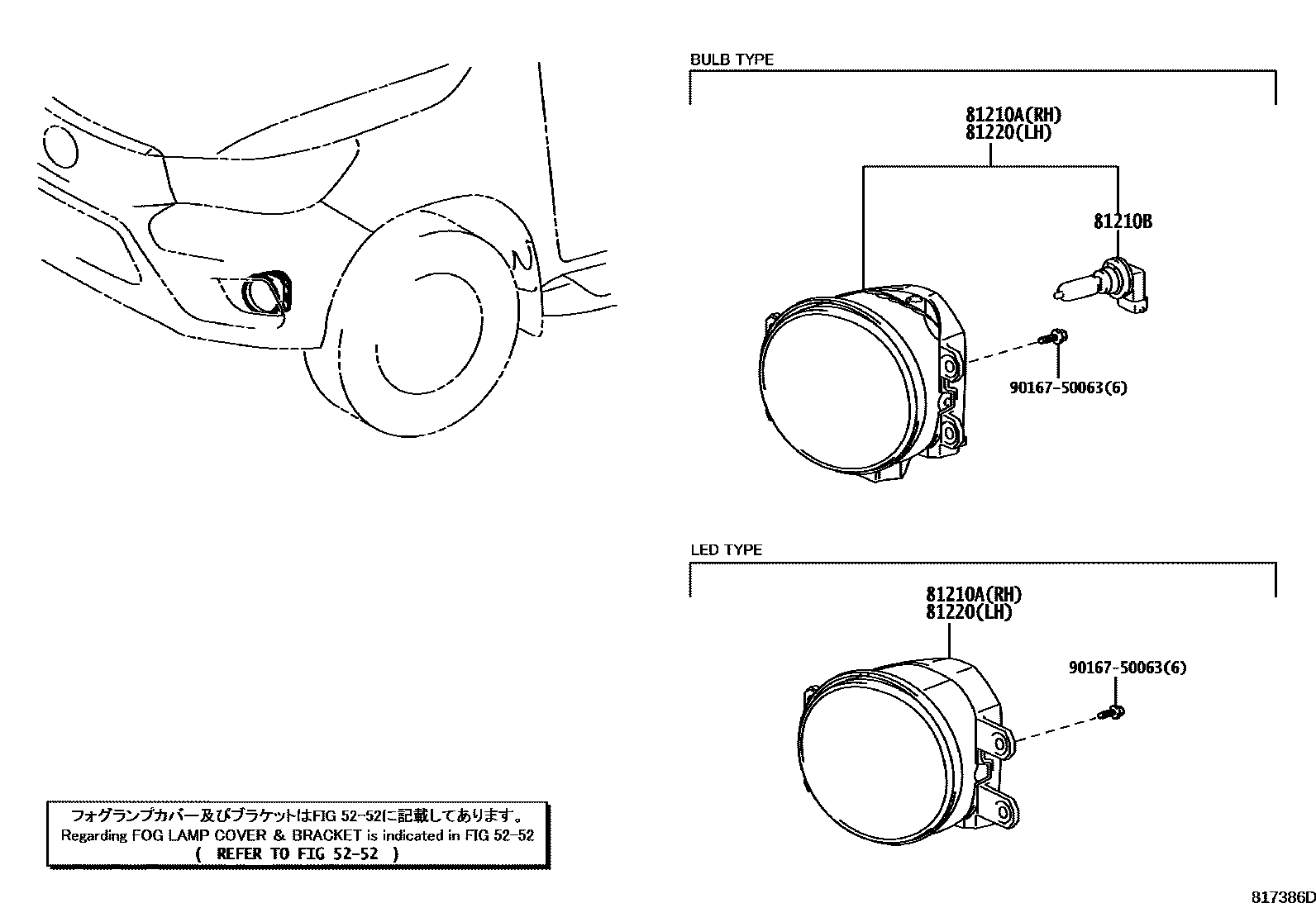 BULB TYPE

81210A(RH)
81220(LH)

81210B

90167-50063(6)

LED TYPE

81210A(RH)
81220(LH)

90167-50063(6)

フォグランプカバー及びブラケットはFIG 52-52に記載してあります。
Regarding FOG LAMP COVER & BRACKET is indicated in FIG 52-52
( REFER TO FIG 52-52 )

817386D