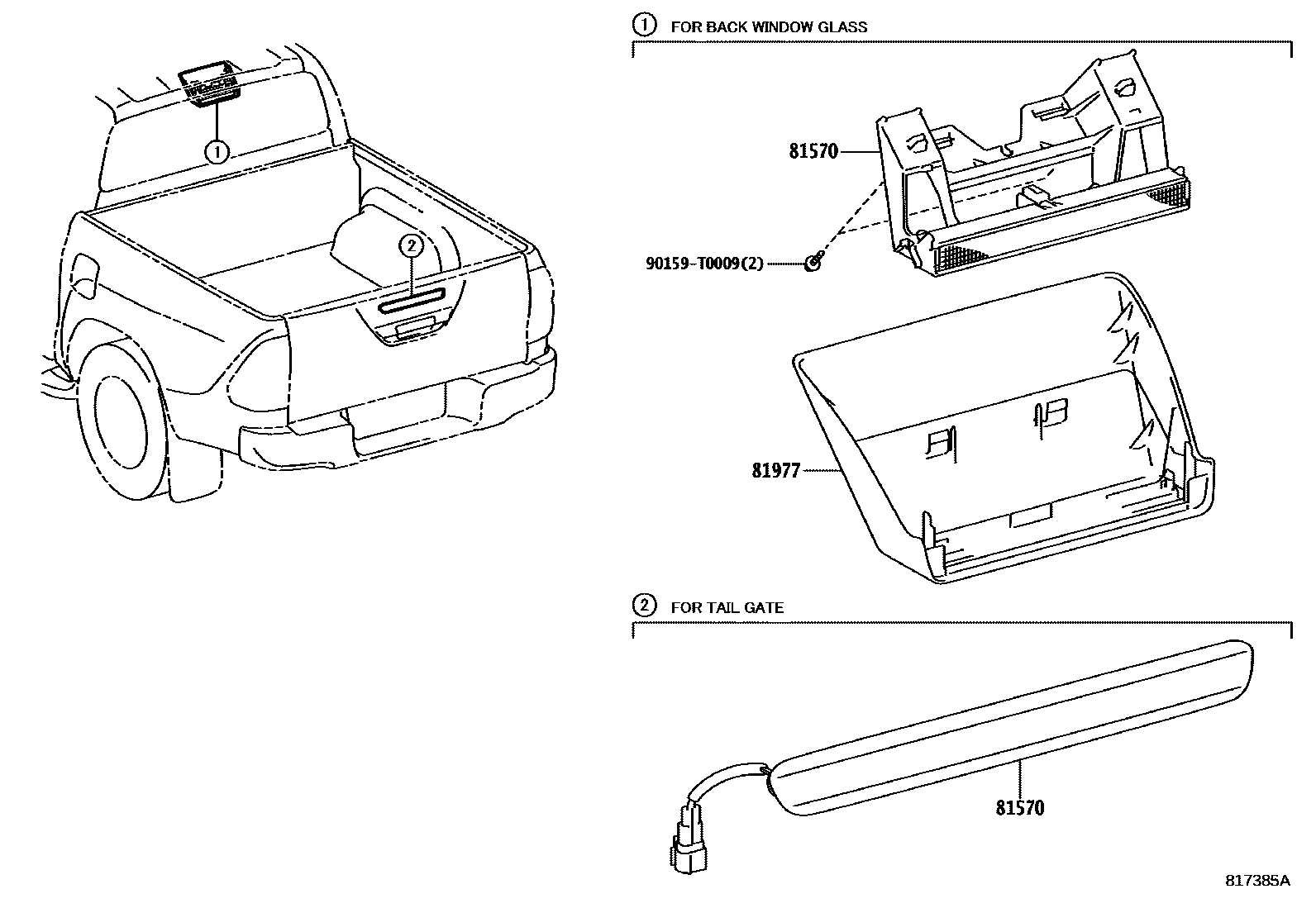 ①

②

① FOR BACK WINDOW GLASS

81570

90159-T0009(2)

81977

② FOR TAIL GATE

81570

817385A