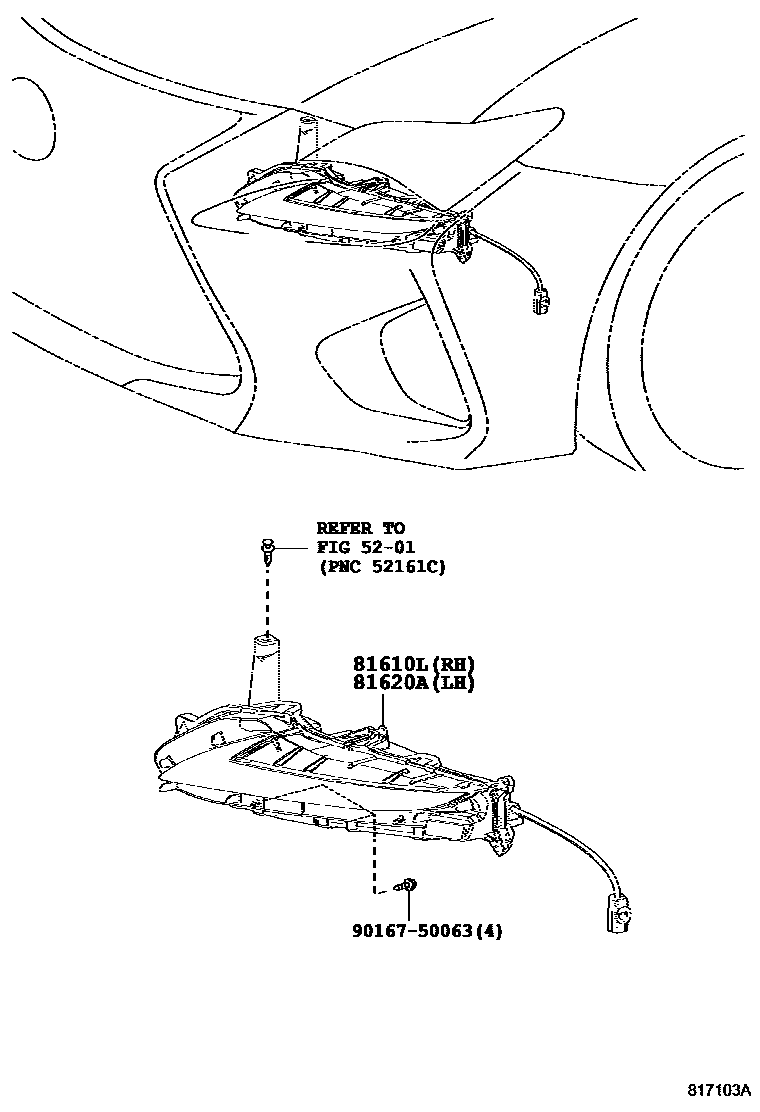 REFER TO
FIG 52-01
(PNC 52161C)

81610L(RH)
81620A(LH)

90167-50063(4)

817103A