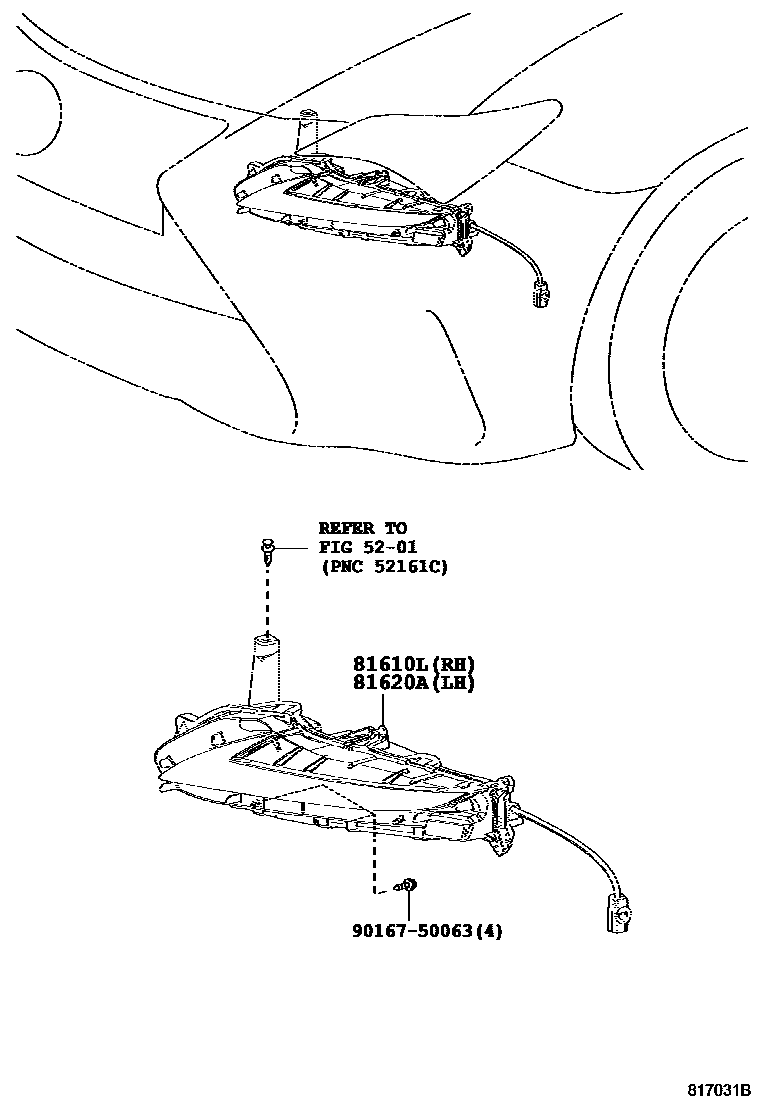 REFER TO
FIG 52-01
(PNC 52161C)

81610L(RH)
81620A(LH)

90167-50063(4)

817031B