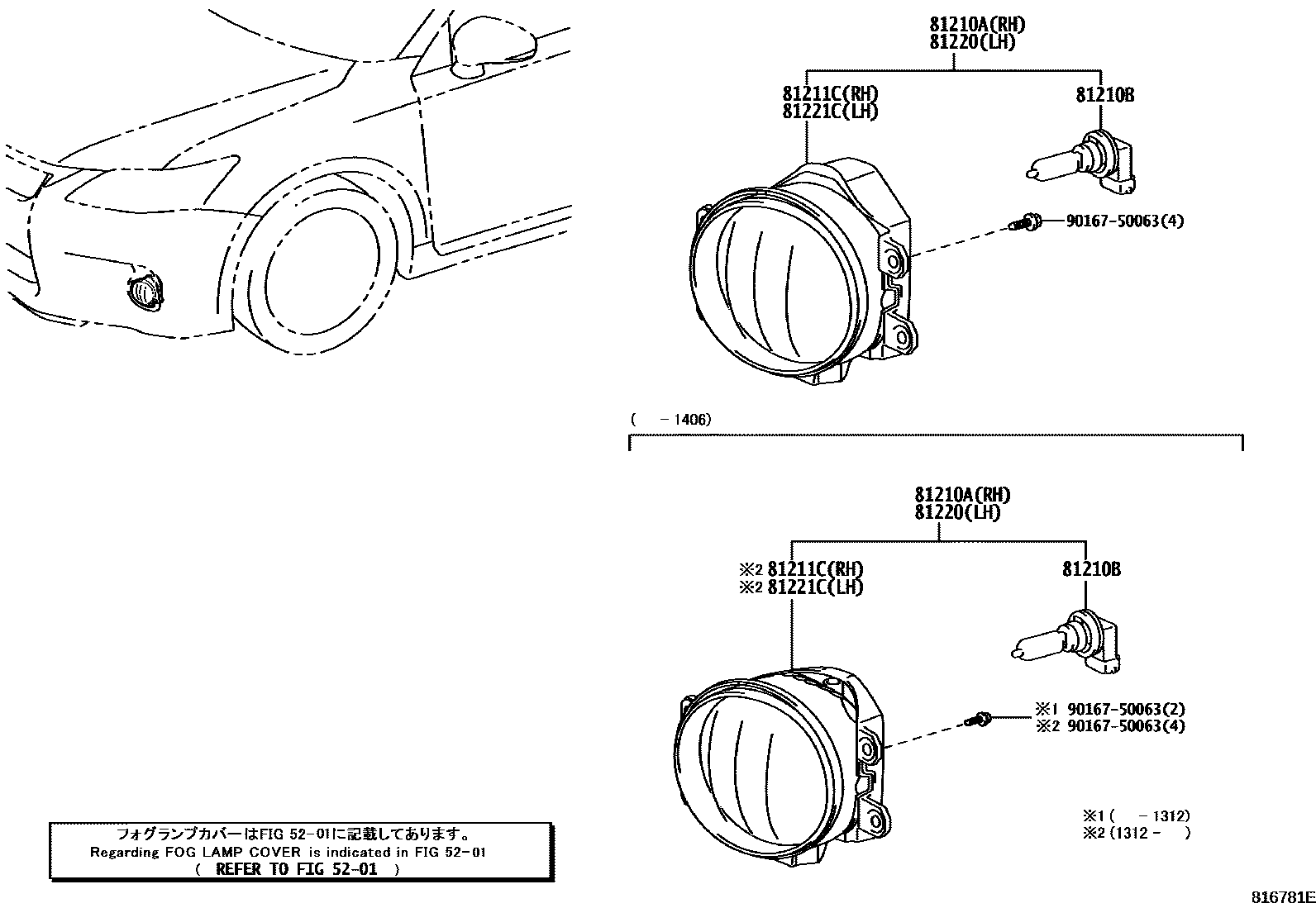 81210A(RH)
81220(LH)

81211C(RH)
81221C(LH)

81210B

90167-50063(4)

( -1406)

81210A(RH)
81220(LH)

※2 81211C(RH)
※2 81221C(LH)

81210B

※1 90167-50063(2)
※2 90167-50063(4)

※1 ( -1312)
※2 (1312- )

フォグランプカバーはFIG 52-01に記載してあります。
Regarding FOG LAMP COVER is indicated in FIG 52-01
( REFER TO FIG 52-01 )

816781E