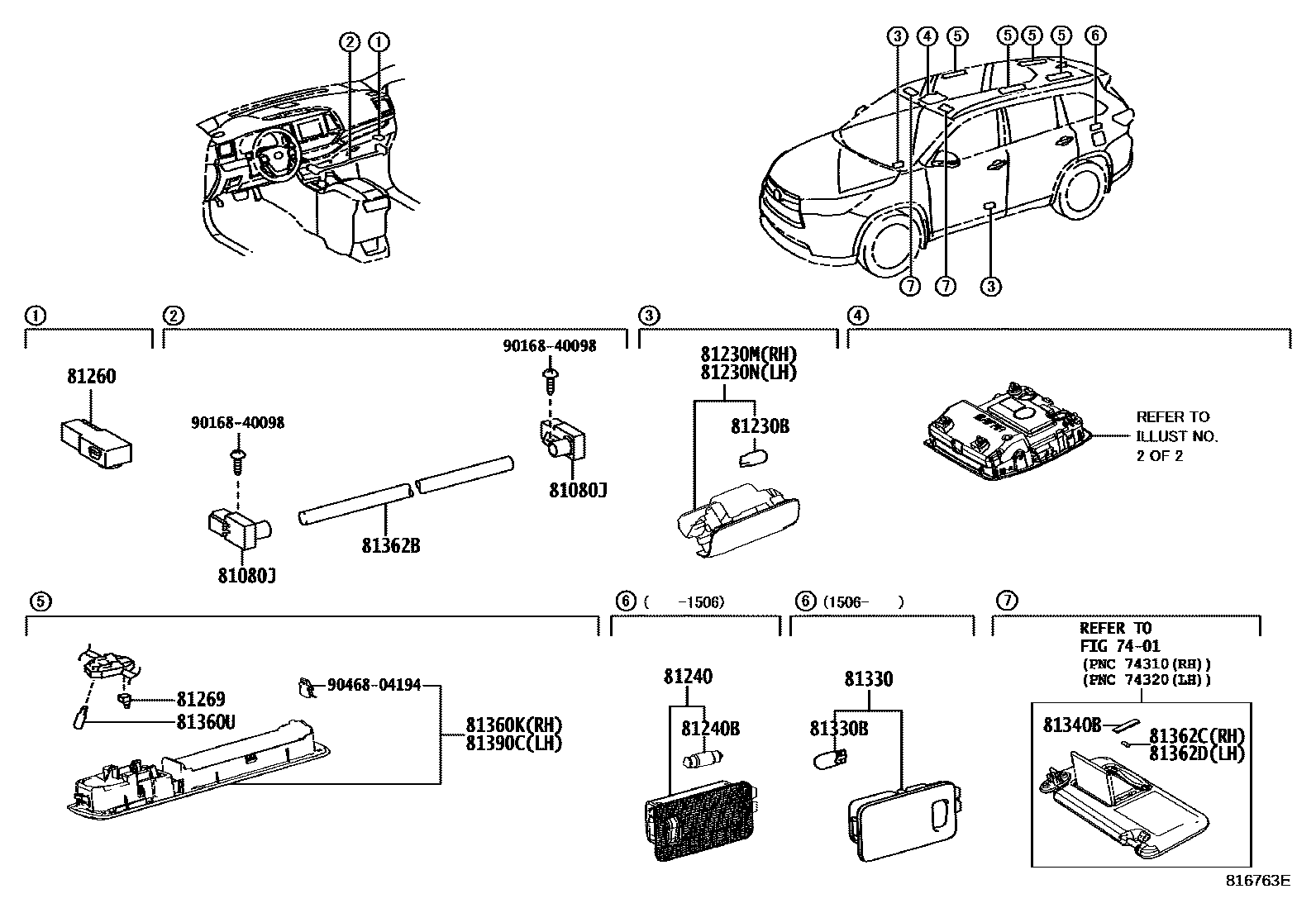 2 1

3 4 5 5 5 5 6

7 7 3

1

81260

2

90168-40098

90168-40098

81080J

81362B

81080J

3

81230M(RH)
81230N(LH)

81230B

4

REFER TO
ILLUST NO.
2 OF 2

5

81269

81360U

90468-04194

81360K(RH)
81390C(LH)

6 ( -1506)

81240

81240B

6 (1506- )

81330

81330B

7

REFER TO
FIG 74-01
(PNC 74310(RH))
(PNC 74320(LH))

81340B

81362C(RH)
81362D(LH)

816763E