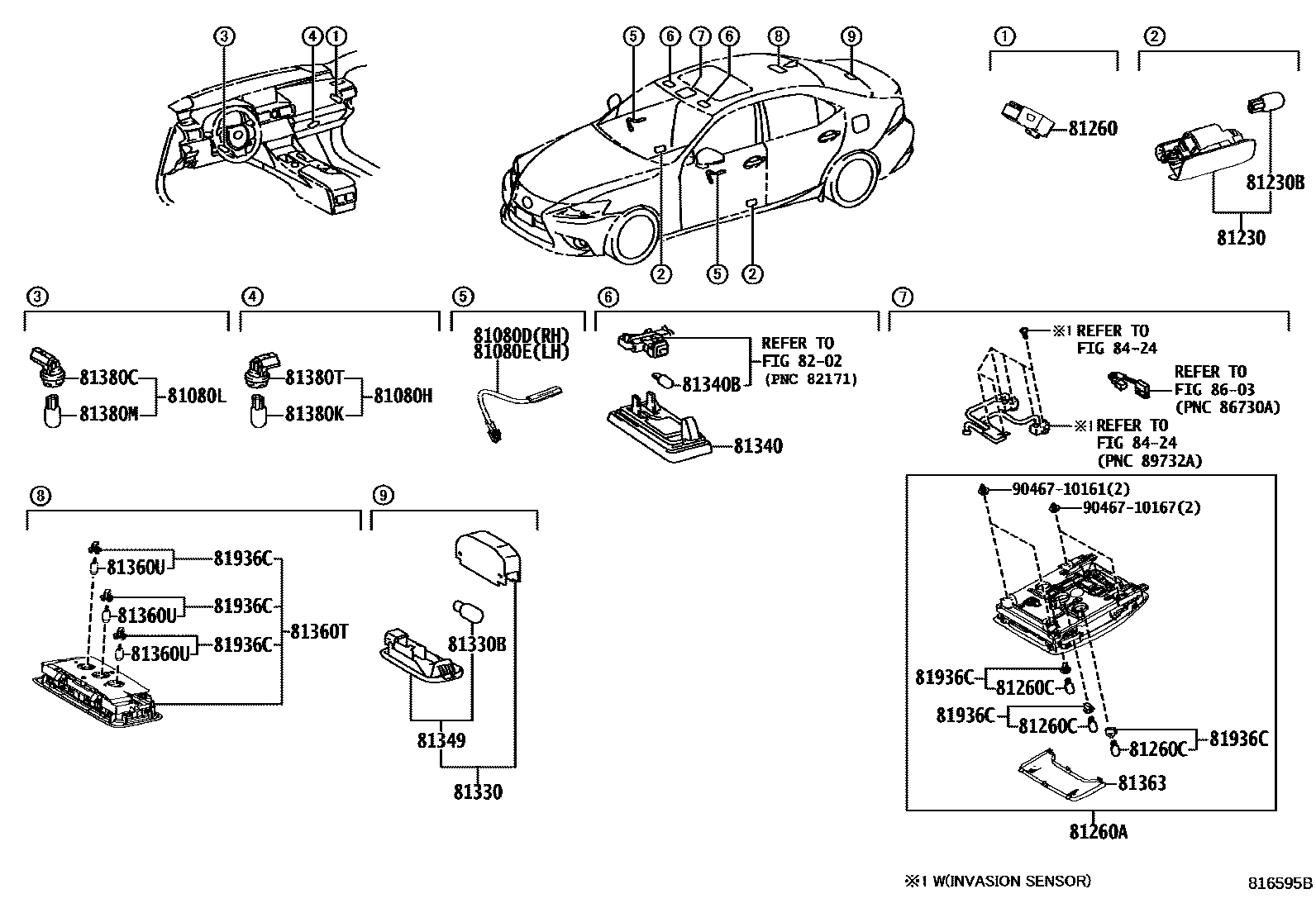 ③ ④ ①

⑤ ⑥ ⑦ ⑥ ⑧ ⑨

② ⑤ ②

① 81260

② 81230B 81230

③ 81380C 81380M 81080L

④ 81380T 81380K 81080H

⑤ 81080D(RH) 81080E(LH)

⑥ REFER TO FIG 82-02 (PNC 82171) 81340B 81340

⑦ ※1 REFER TO FIG 84-24 REFER TO FIG 86-03 (PNC 86730A) ※1 REFER TO FIG 84-24 (PNC 89732A)

90467-10161(2) 90467-10167(2) 81936C 81260C 81936C 81260C 81260C 81936C 81363 81260A

⑧ 81360U 81936C 81360U 81936C 81360U 81936C 81360T

⑨ 81330B 81349 81330

※1 W(INVASION SENSOR)

816595B