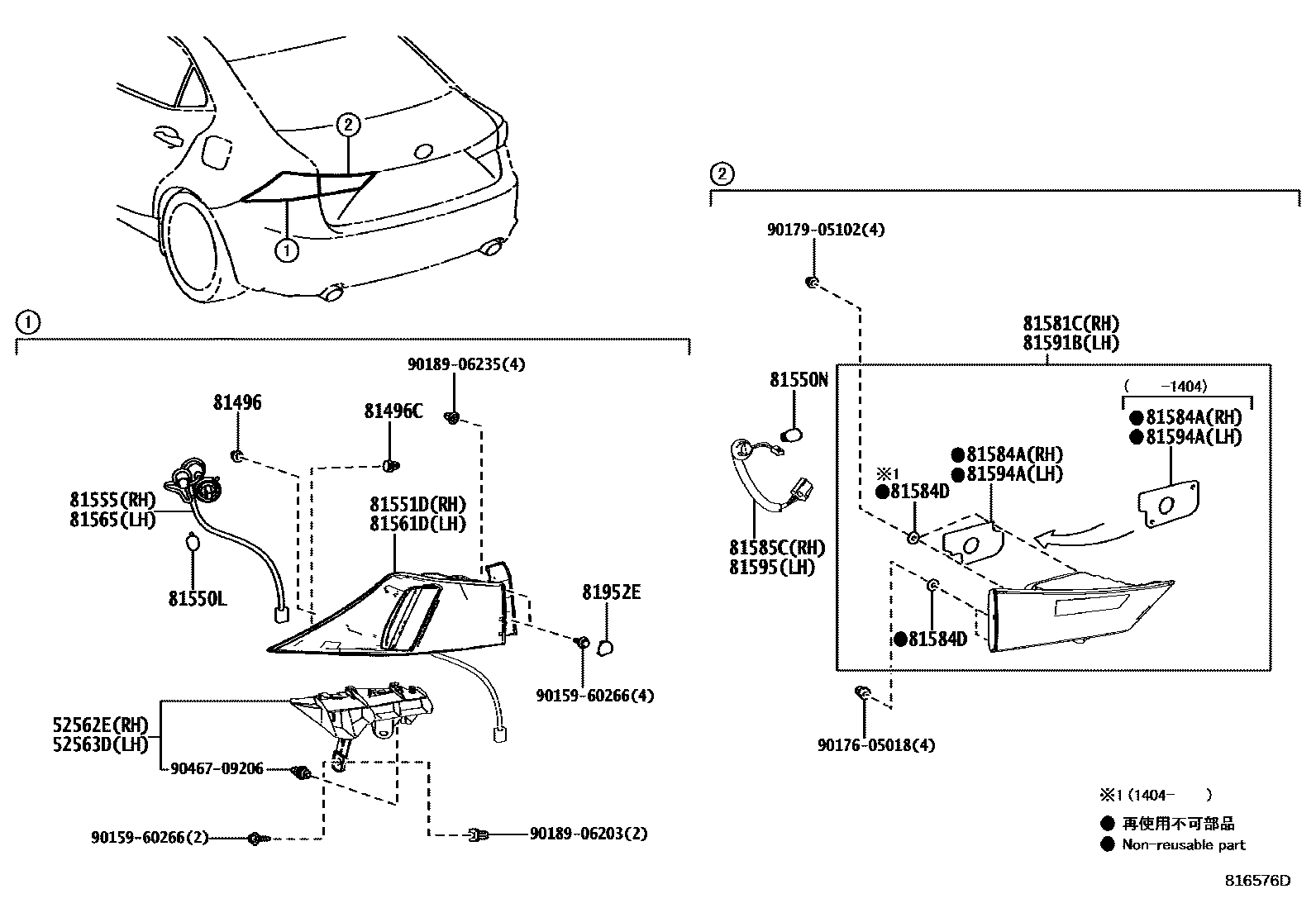 2
1
1
90189-06235(4)
81496
81496C
81555(RH)
81565(LH)
81551D(RH)
81561D(LH)
81550L
81952E
90159-60266(4)
52562E(RH)
52563D(LH)
90467-09206
90159-60266(2)
90189-06203(2)
2
90179-05102(4)
81581C(RH)
81591B(LH)
81550N
( -1404)
●81584A(RH)
●81594A(LH)
●81584A(RH)
●81594A(LH)
※1
●81584D
81585C(RH)
81595(LH)
●81584D
90176-05018(4)
※1 (1404- )
● 再使用不可部品
● Non-reusable part
816576D