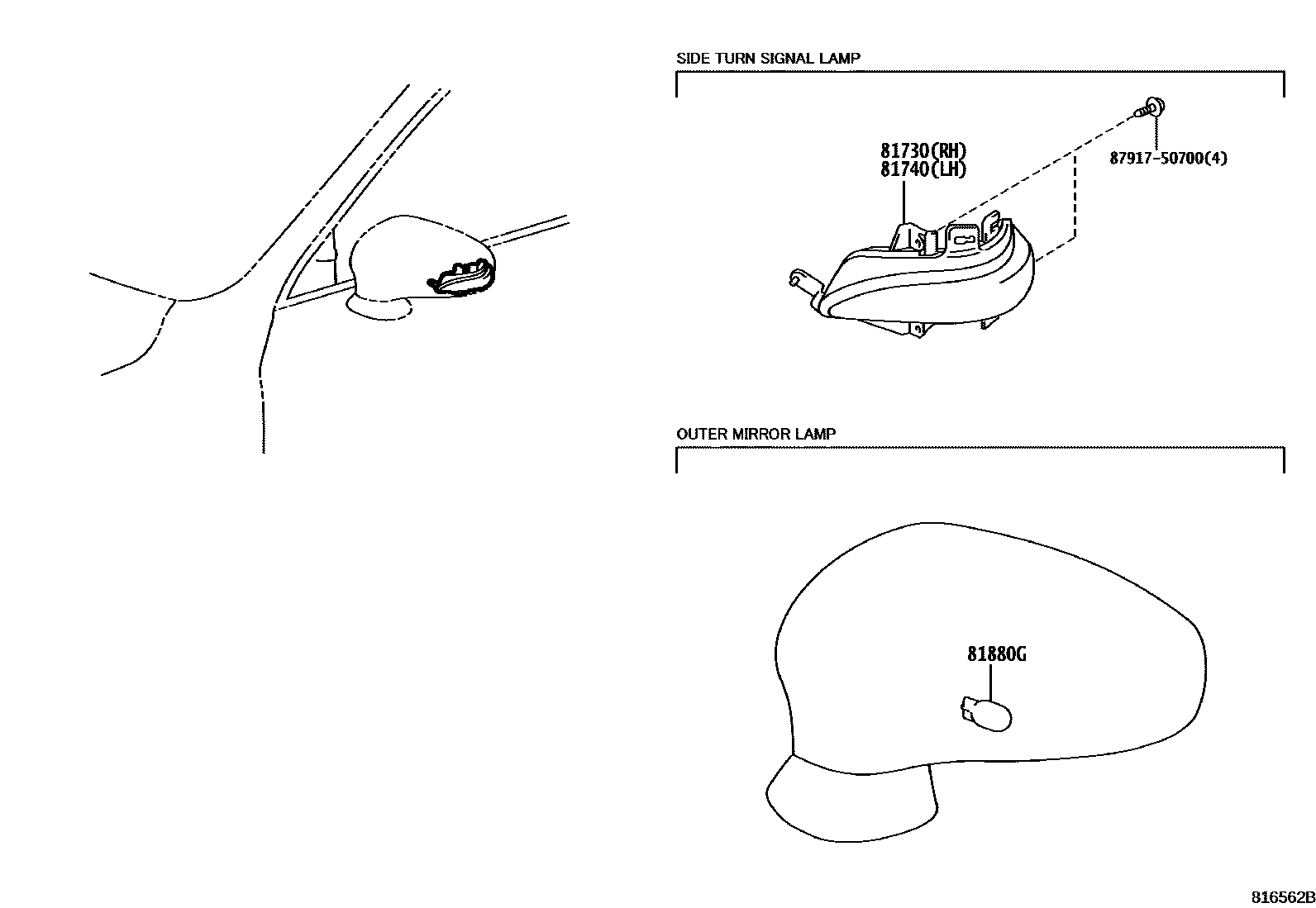 SIDE TURN SIGNAL LAMP

81730(RH)
81740(LH)

87917-50700(4)

OUTER MIRROR LAMP

81880G

816562B